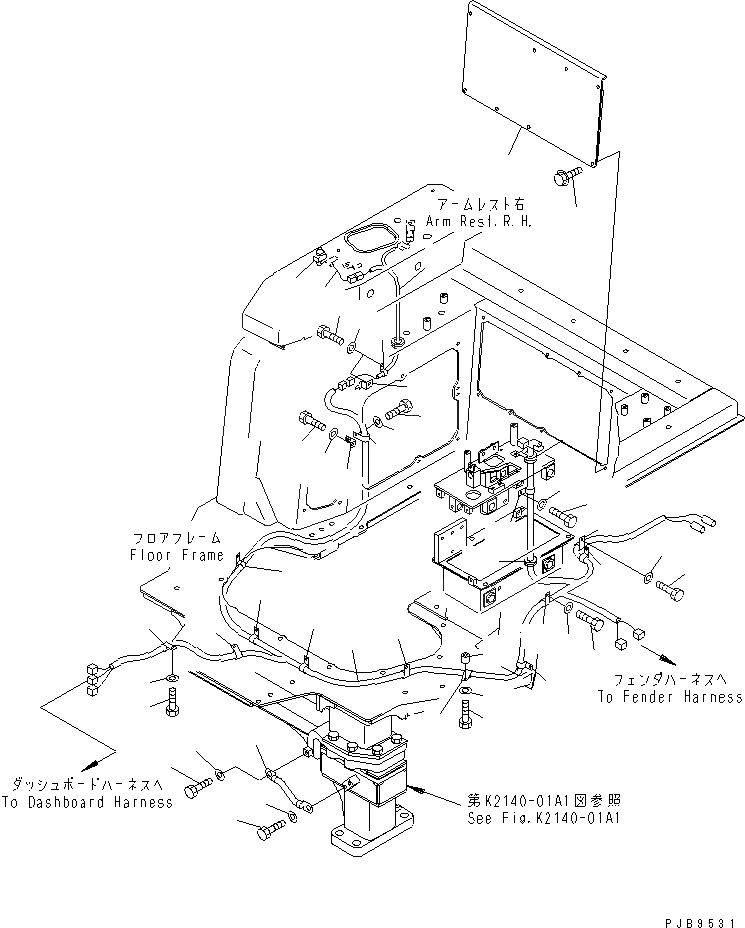 アームレスト右
Arm Rest.R.H.

フロアフレーム
Floor Frame

フェンダハーネスへ
To Fender Harness

ダッシュボードハーネスへ
To Dashboard Harness

第K2140-01A1図参照
See Fig.K2140-01A1

PJB9531