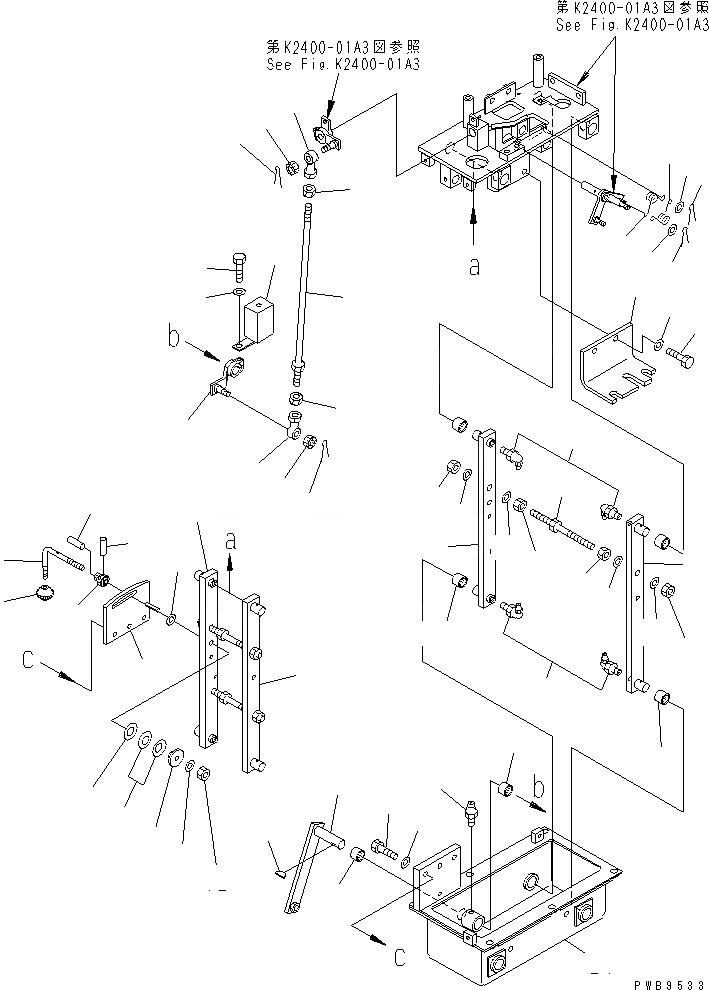 第K2400-01A3図参照
See Fig.K2400-01A3

第K2400-01A3図参照
See Fig.K2400-01A3

a

b

a

C

b

C

PWB9533