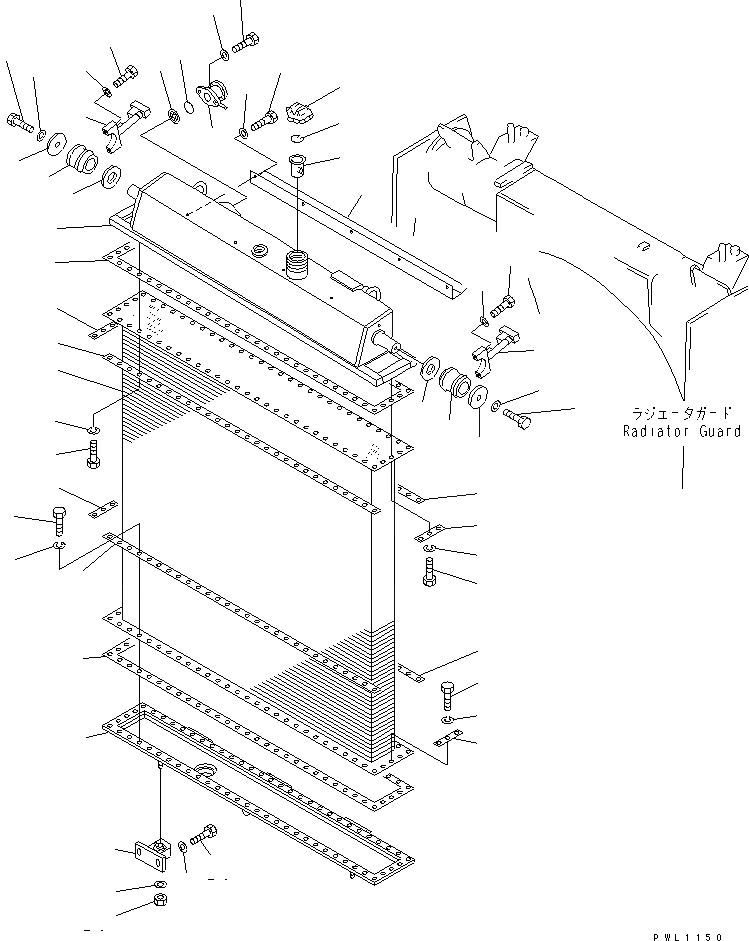 ラジエータガード
Radiator Guard

PWL1150