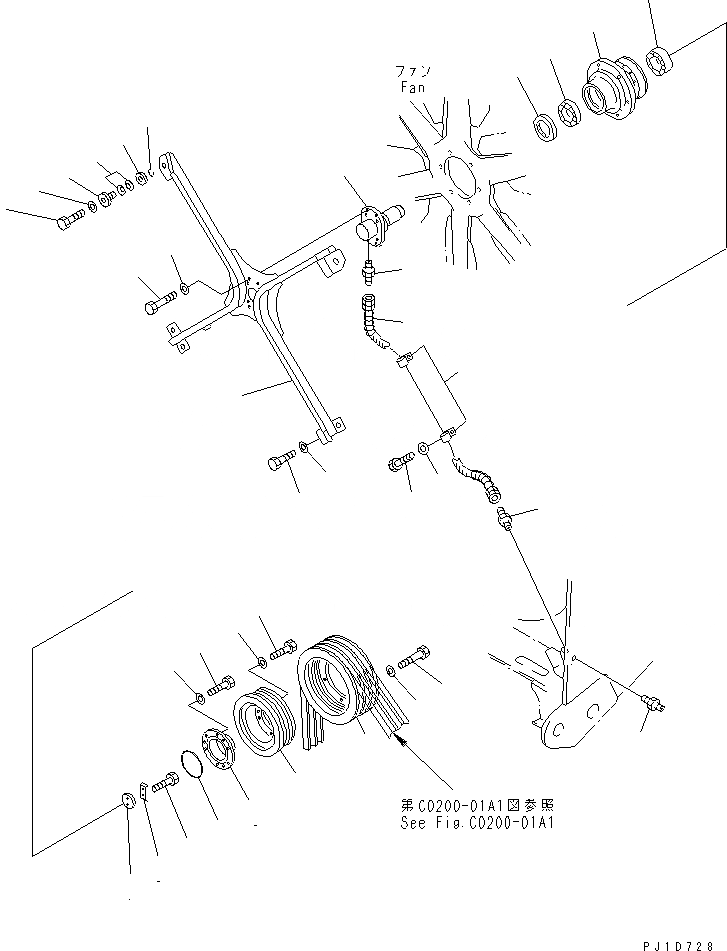 ファン
Fan

第C0200-01A1図参照
See Fig.C0200-01A1

PJ1D728