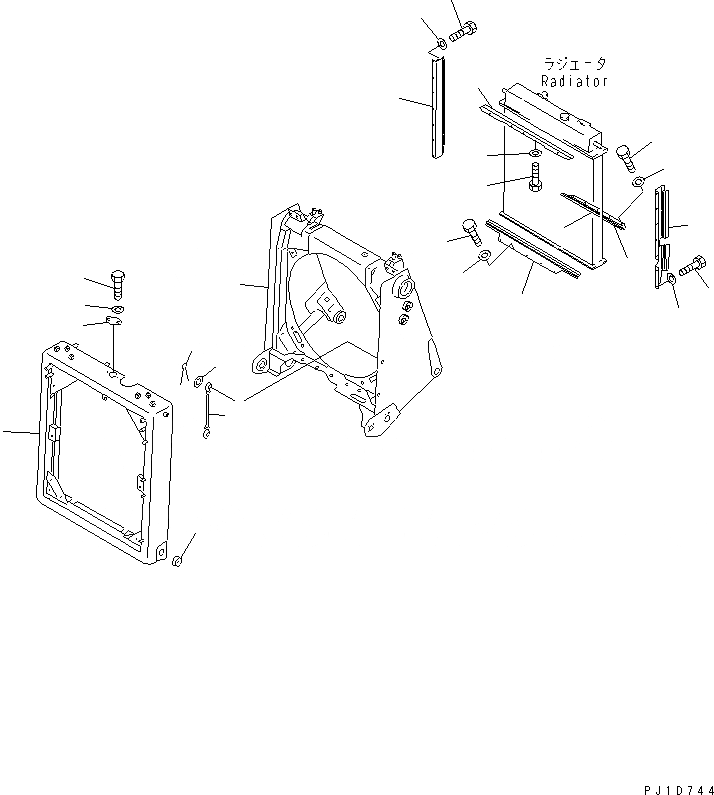 ラジエータ
Radiator

PJ1D744