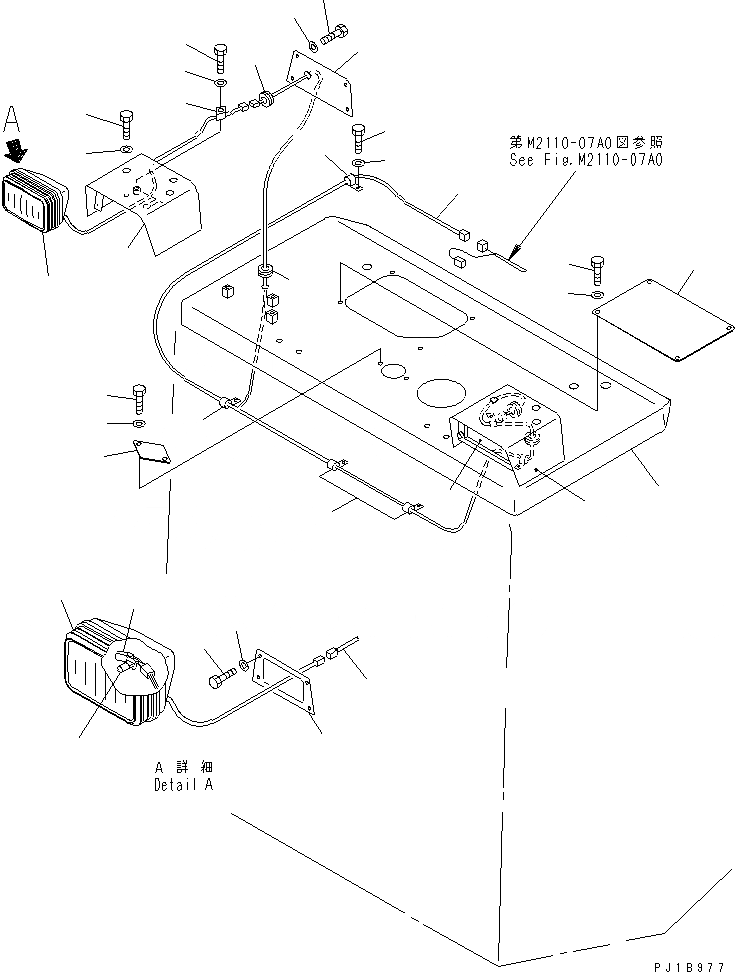 A

第M2110-07A0図参照
See Fig.M2110-07A0

A 詳細
Detail A

PJ1B977