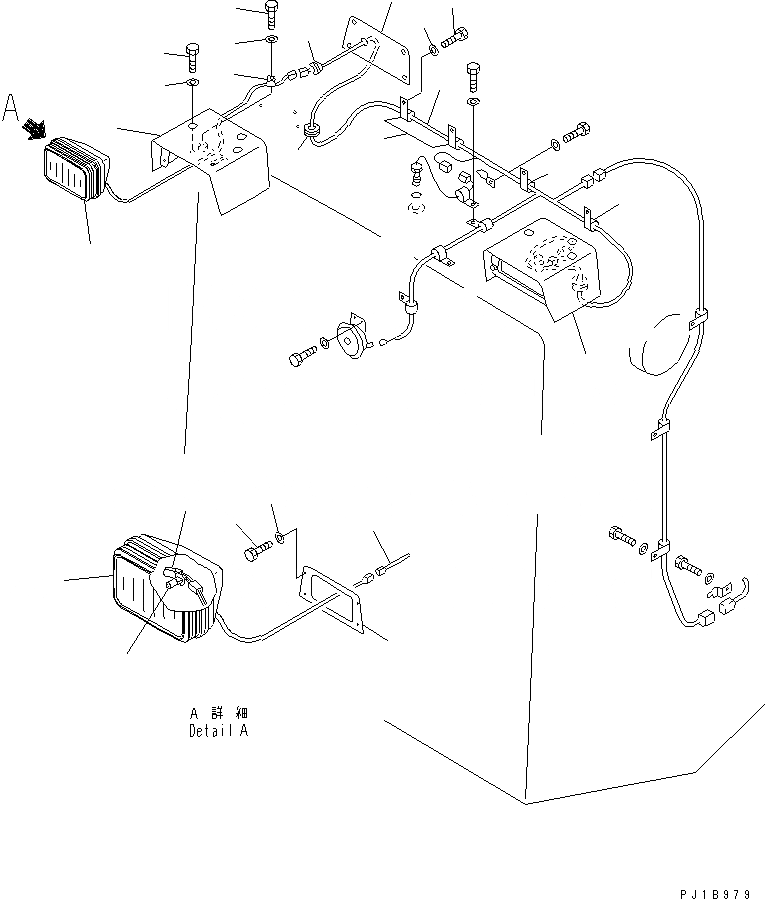 A

A 詳 細
Detail A

PJ1B979