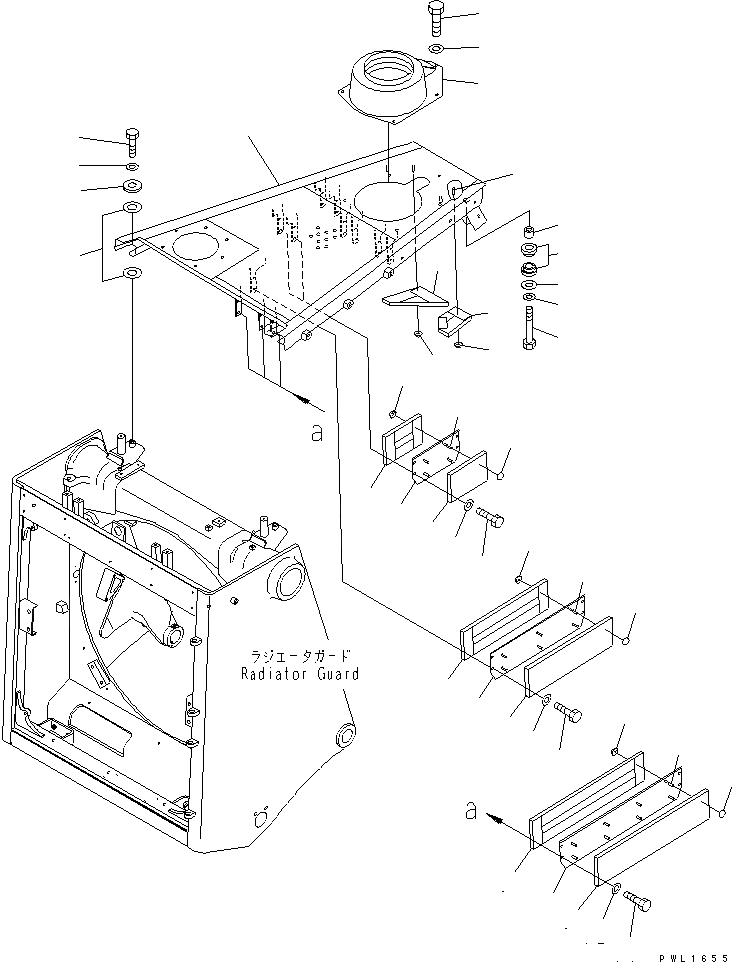 a

ラジエータガード
Radiator Guard

a

PWL1655