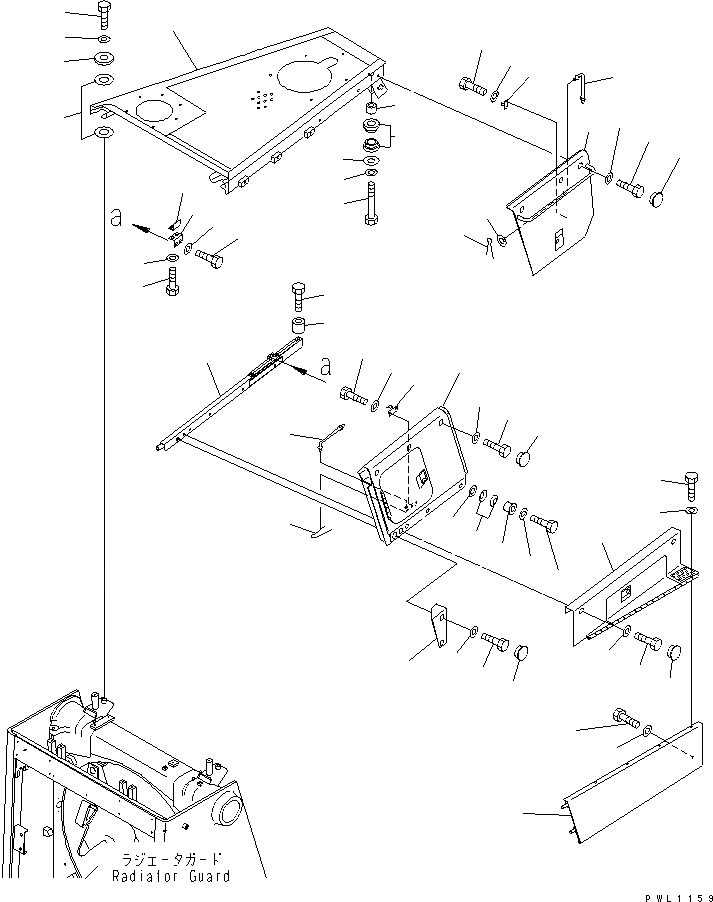 a

a

ラジエータガード
Radiator Guard

PWL1159