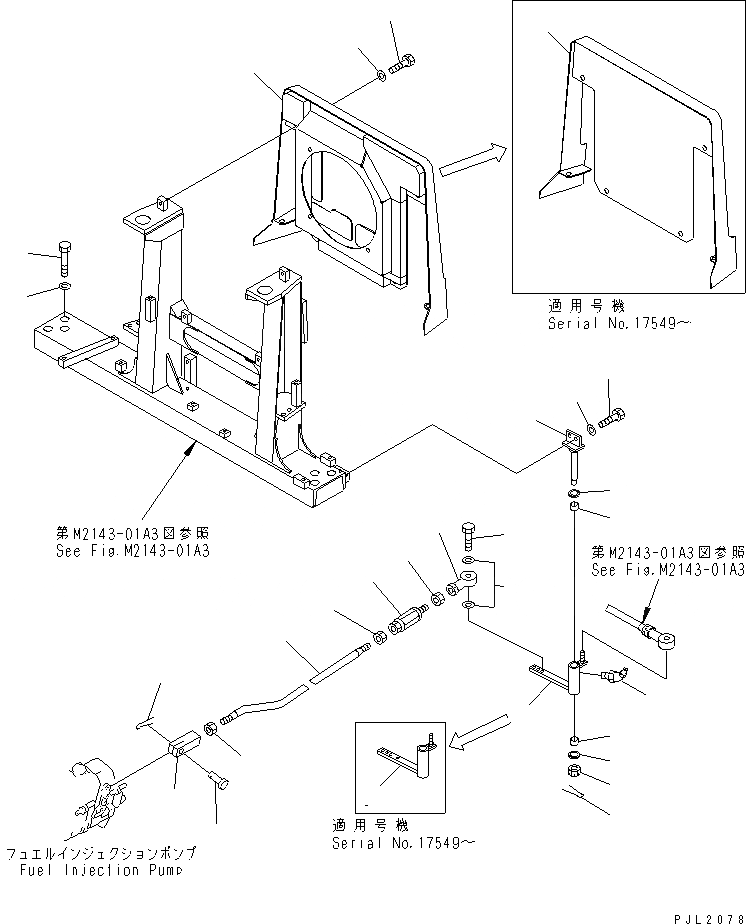 適用号機
Serial No.17549～

第M2143-01A3図参照
See Fig.M2143-01A3

第M2143-01A3図参照
See Fig.M2143-01A3

適用号機
Serial No.17549～

フュエルインジェクションポンプ
Fuel Injection Pump

PJL2078