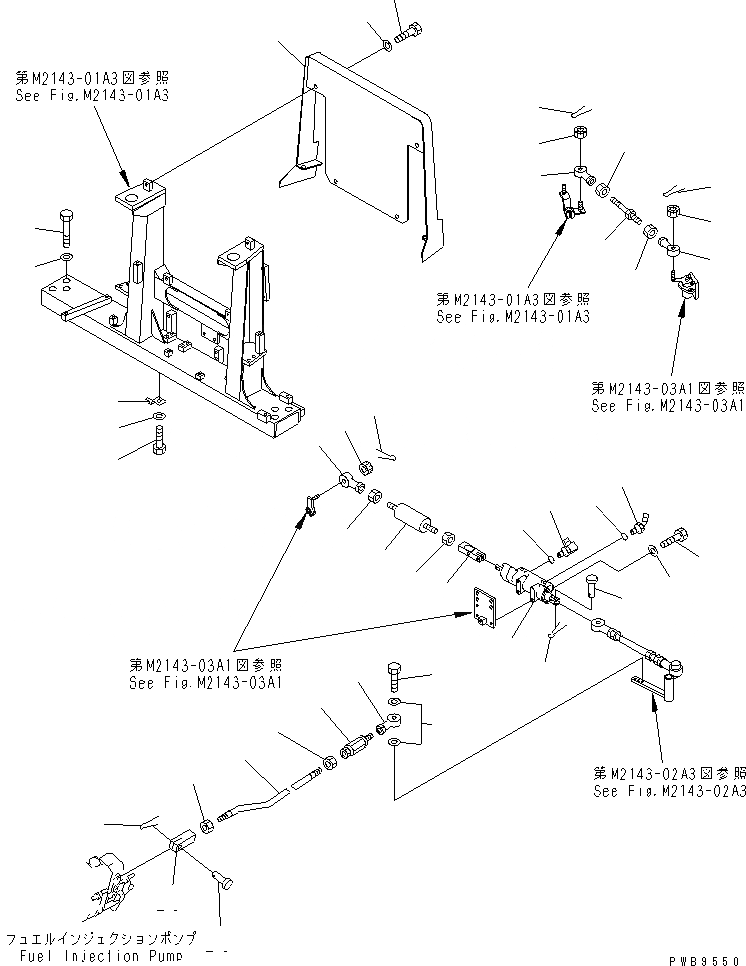 第M2143-01A3図参照
See Fig.M2143-01A3

第M2143-01A3図参照
See Fig.M2143-01A3

第M2143-03A1図参照
See Fig.M2143-03A1

第M2143-03A1図参照
See Fig.M2143-03A1

第M2143-02A3図参照
See Fig.M2143-02A3

フュエルインジェクションポンプ
Fuel Injection Pump

PWB9550