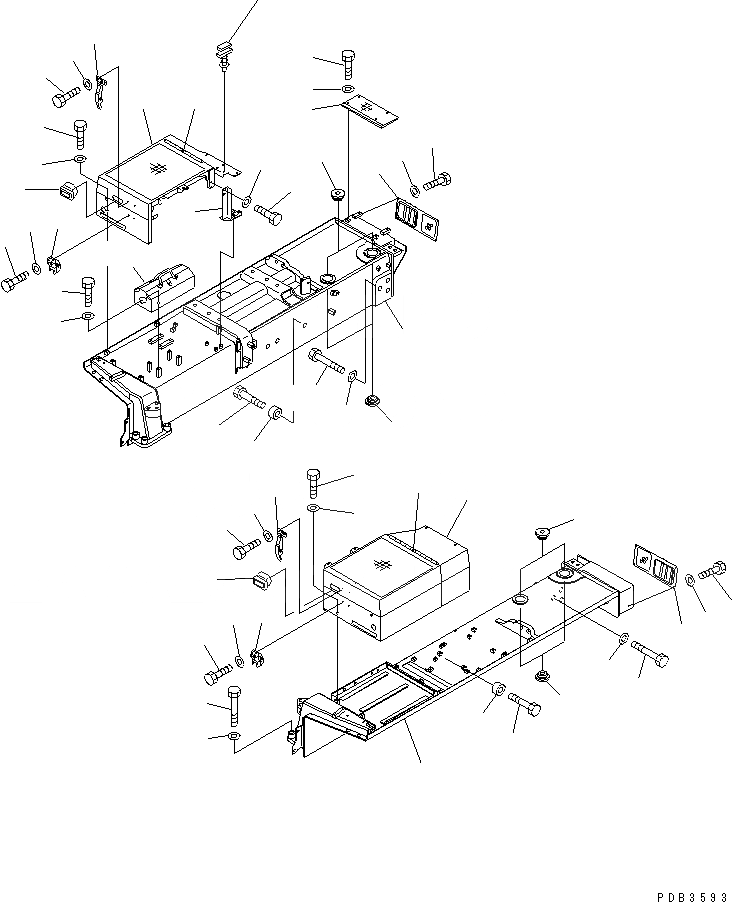 PDB3593