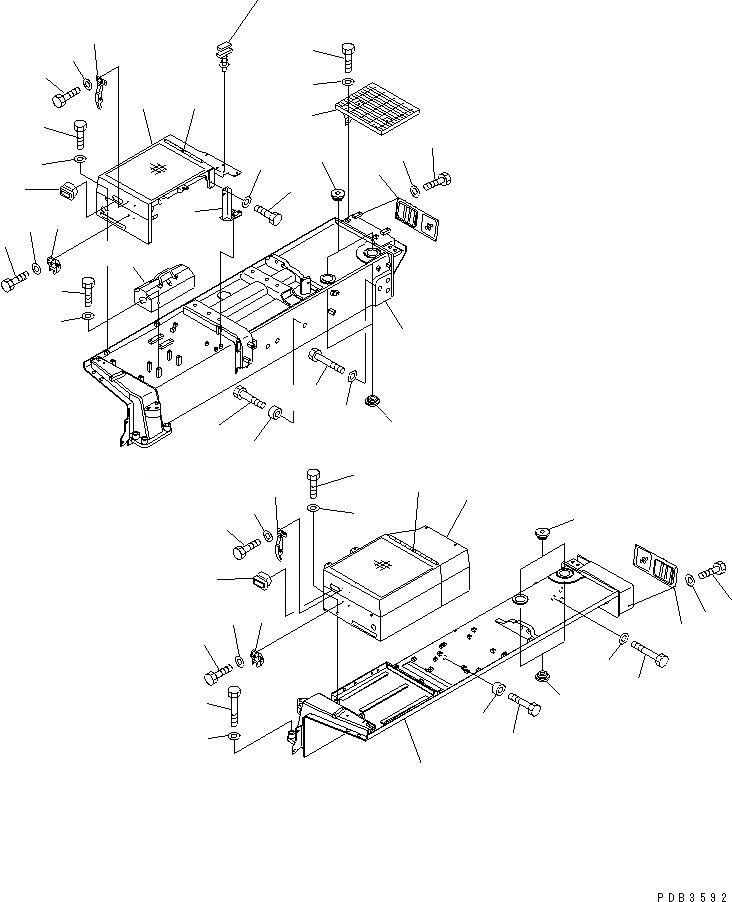 PDB3592