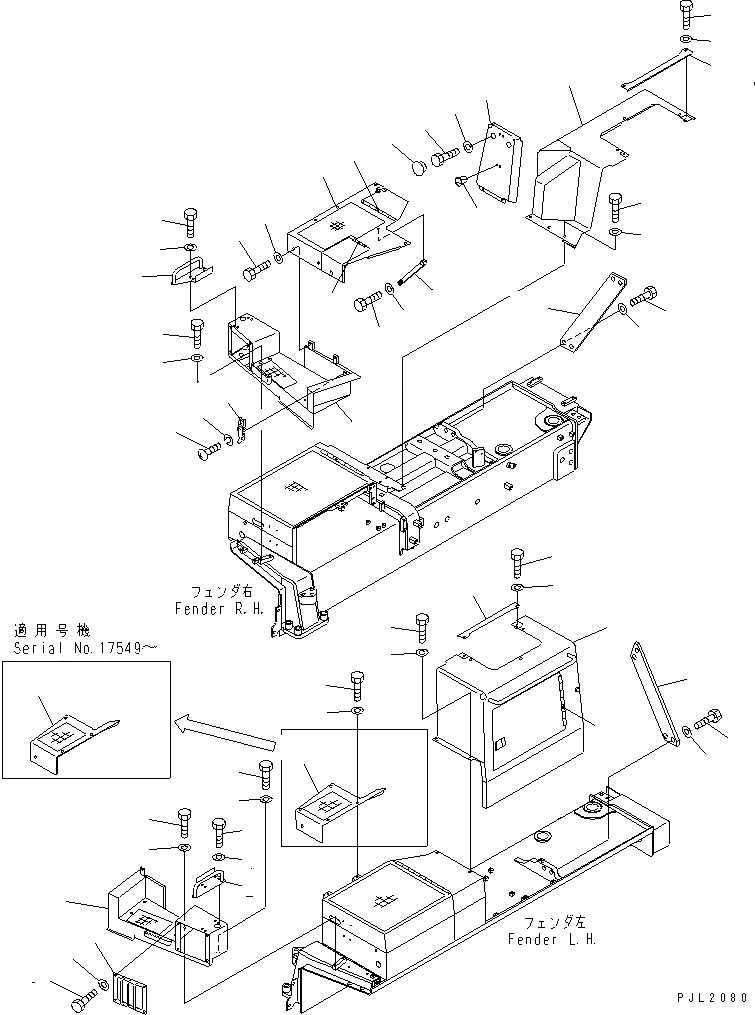 フェンダ右
Fender R.H.

適用号機
Serial No.17549～

フェンダ左
Fender L.H.

PJL2080