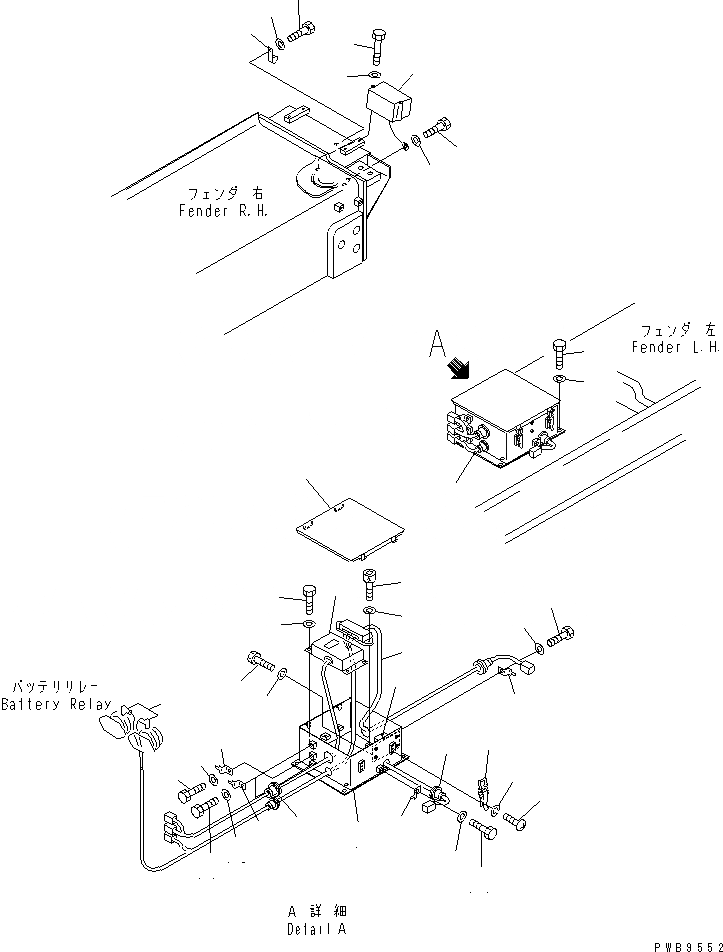 フェンダ 右
Fender R.H.

A

フェンダ 左
Fender L.H.

バッテリリレー
Battery Relay

A 詳細
Detail A

PWB9552