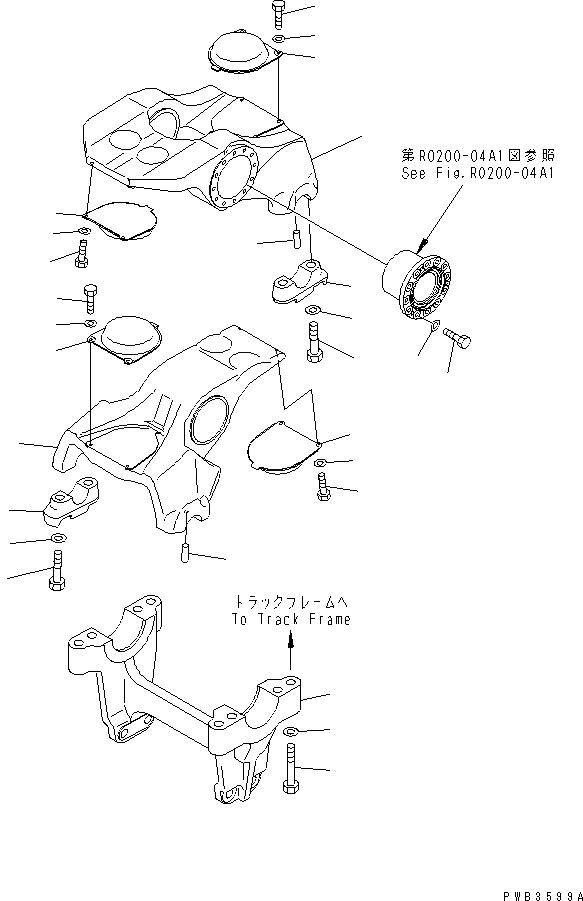 第R0200-04A1図参照
See Fig.R0200-04A1

トラックフレームへ
To Track Frame

PWB3599A