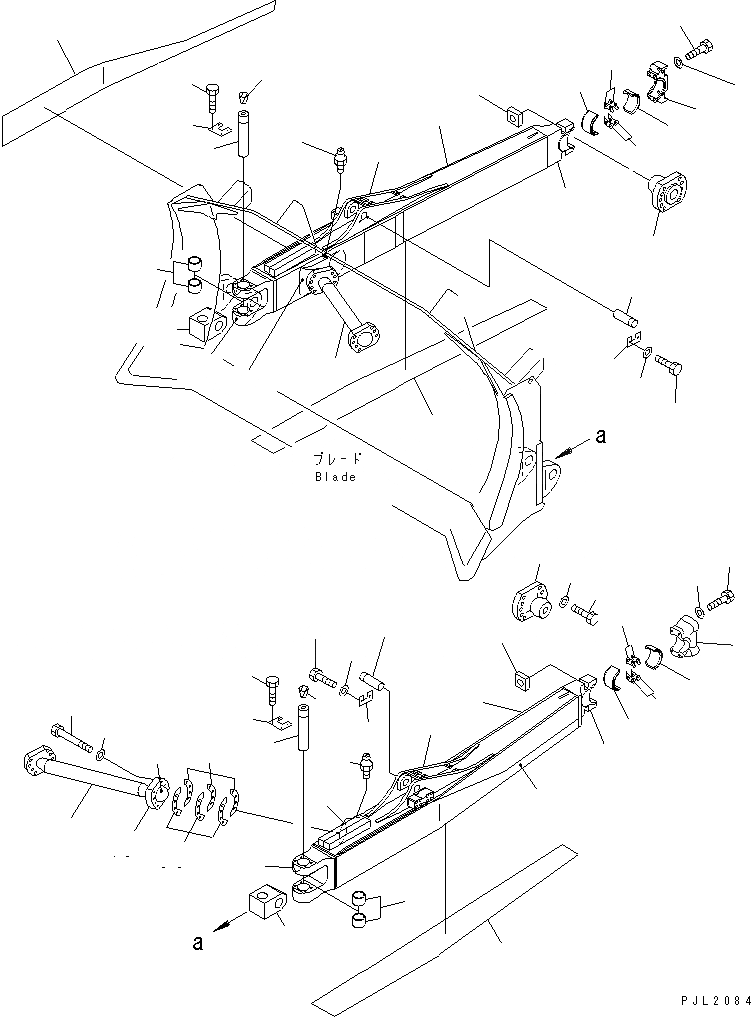 ブレード
Blade

a

a

PJL2084