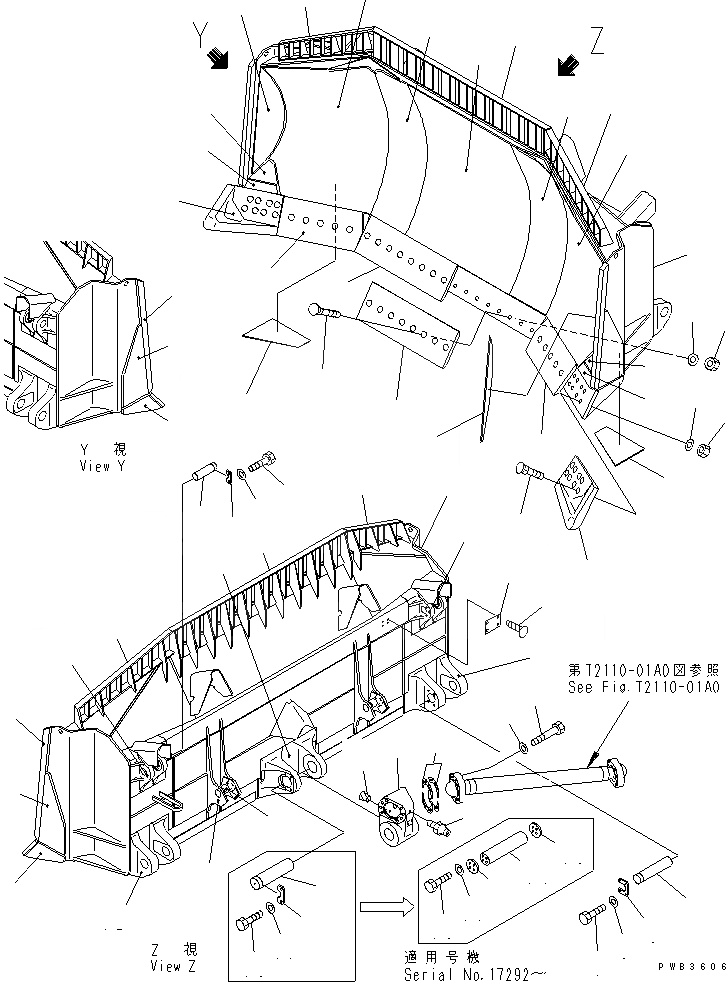 Y

Z

Y 視
View Y

第T2110-01A0図参照
See Fig.T2110-01A0

Z 視
View Z

適用号機
Serial No.17292~

PWB3606