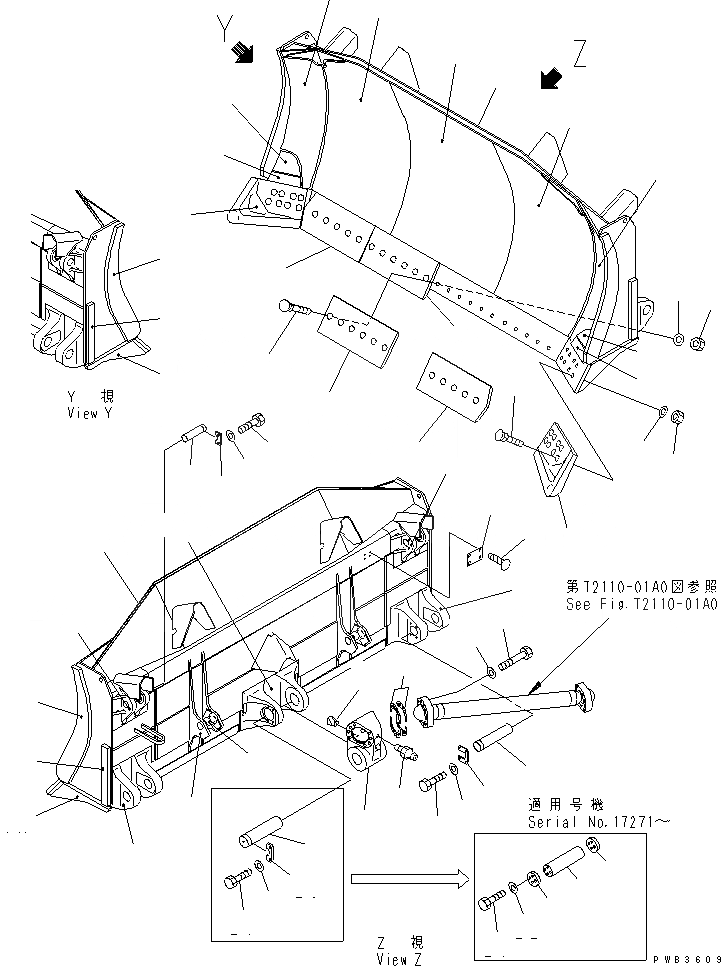 Y

Z

Y 視
View Y

第T2110-01A0図参照
See Fig.T2110-01A0

適用号機
Serial No.17271～

Z 視
View Z

PWB3609