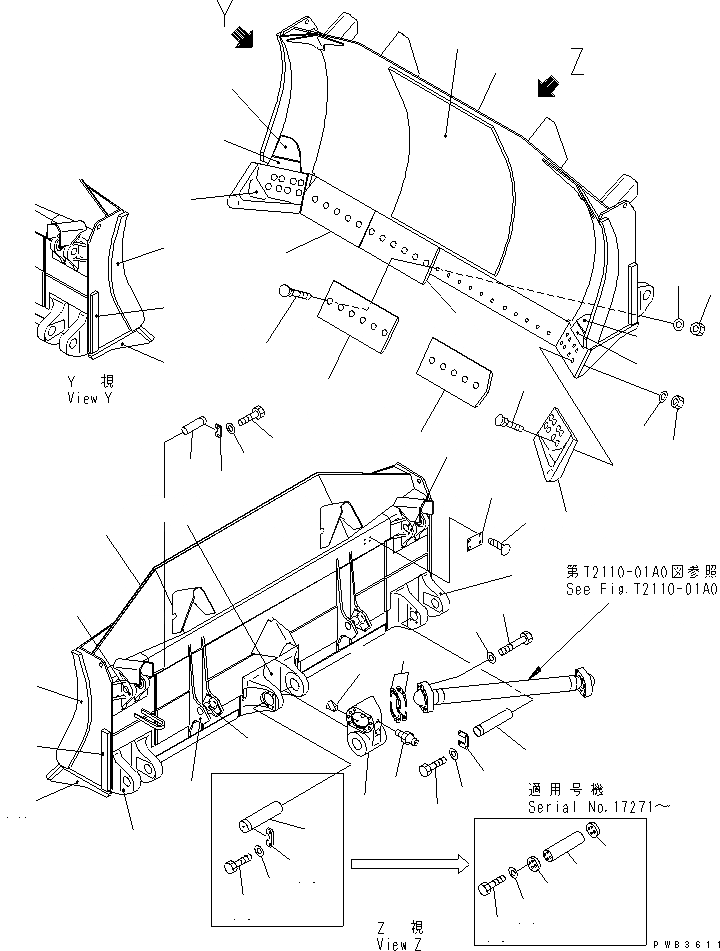 Y

Z

Y 視
View Y

第T2110-01A0図参照
See Fig.T2110-01A0

適用号機
Serial No.17271～

Z 視
View Z

PWB3611