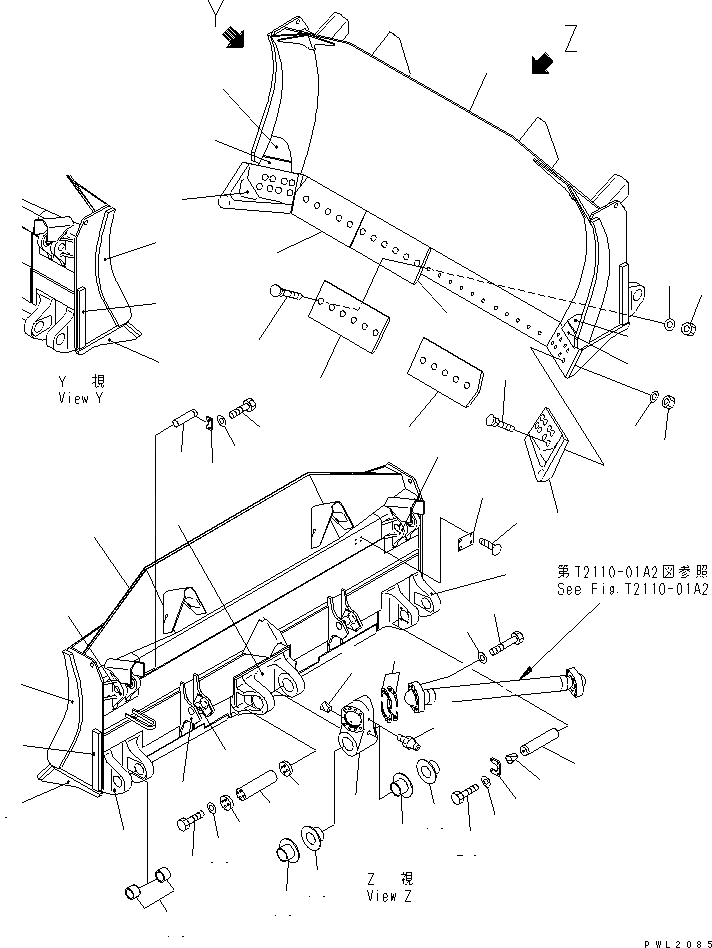 Y

Z

Y 視
View Y

第T2110-01A2図参照
See Fig.T2110-01A2

Z 視
View Z

PWL2085