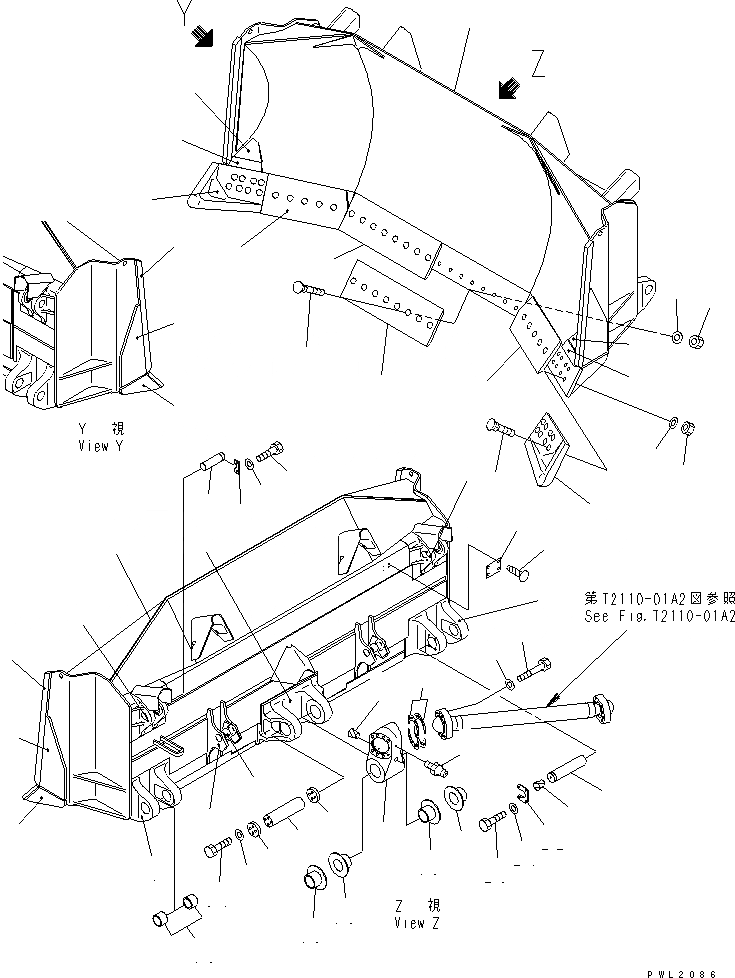 Y

Z

Y 視
View Y

第T2110-01A2図参照
See Fig.T2110-01A2

Z 視
View Z

PWL2086