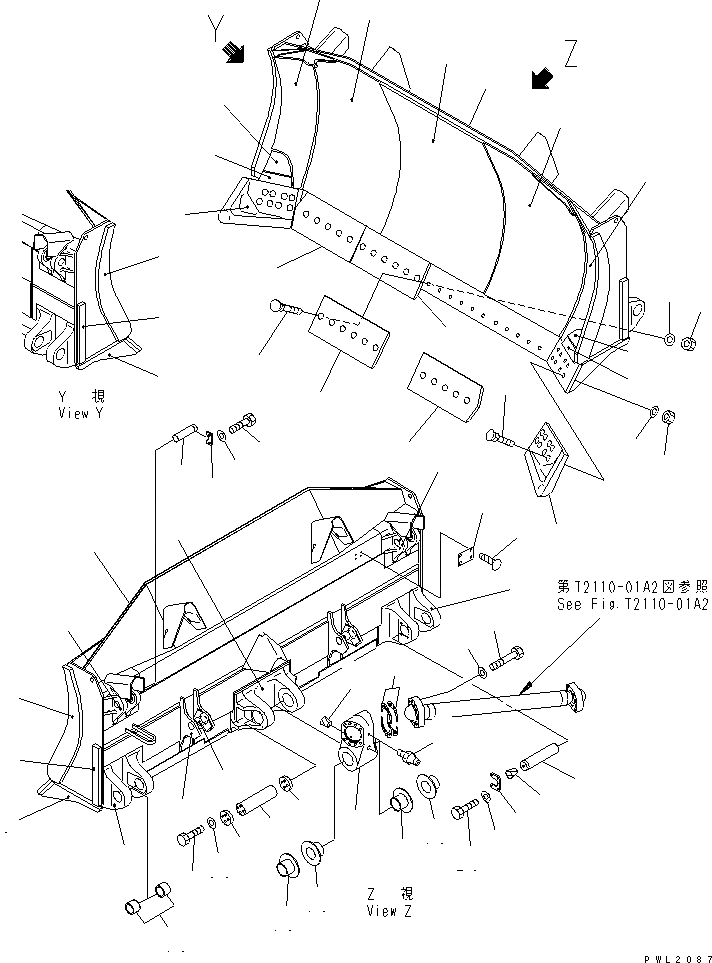 Y

Z

Y 視
View Y

第T2110-01A2図参照
See Fig.T2110-01A2

Z 視
View Z

PWL2087