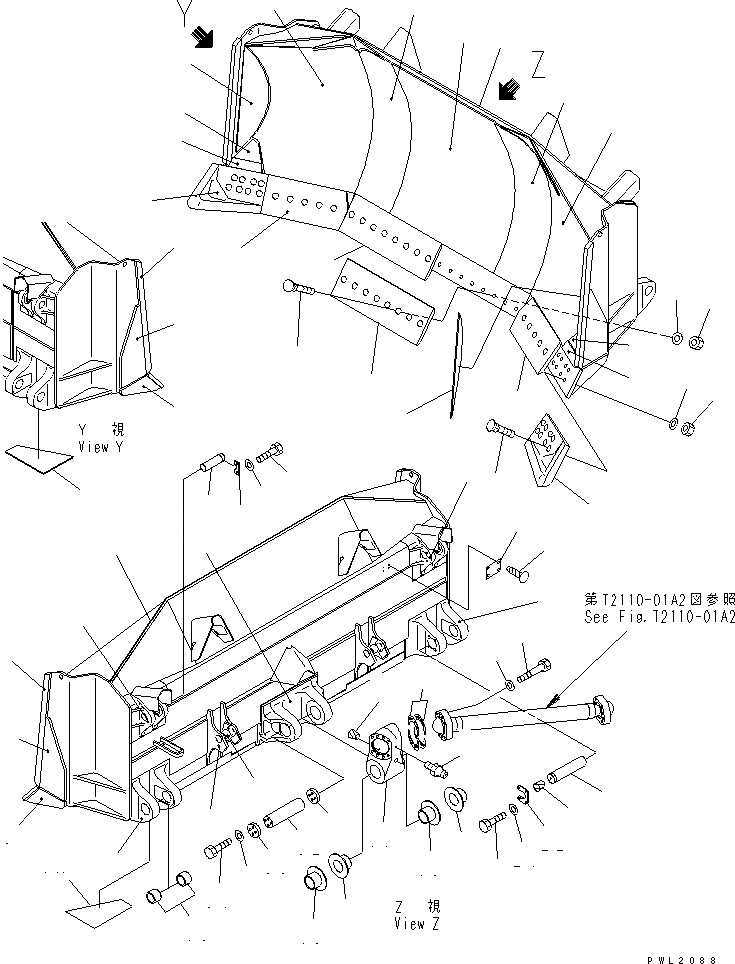 Y

Z

Y 視
View Y

第T2110-01A2図参照
See Fig.T2110-01A2

Z 視
View Z

PWL2088