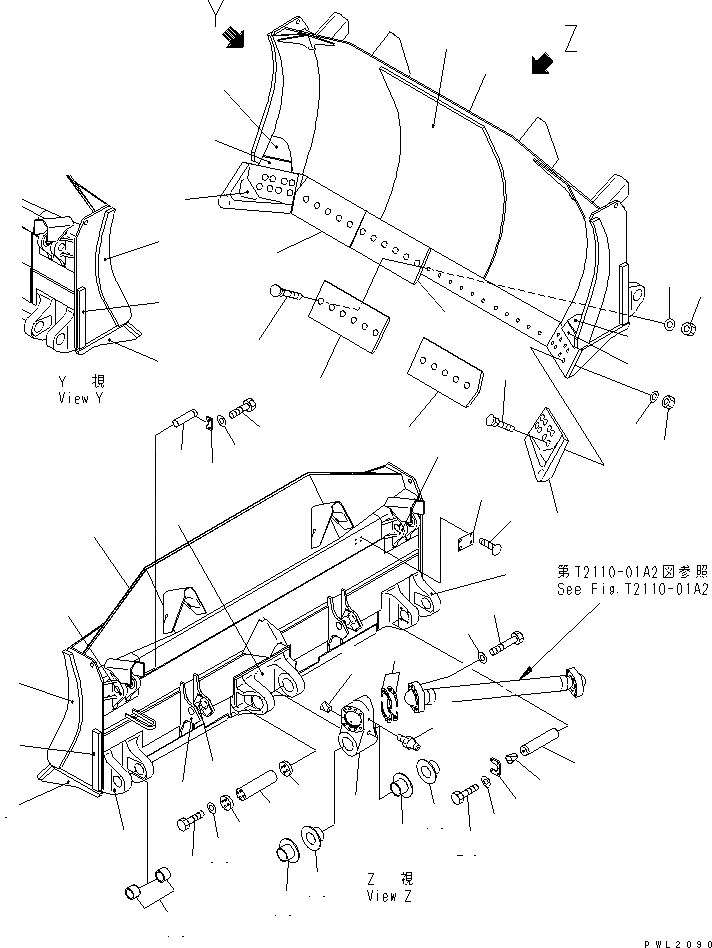 Y

Z

Y 視
View Y

第T2110-01A2図参照
See Fig.T2110-01A2

Z 視
View Z

PWL2090