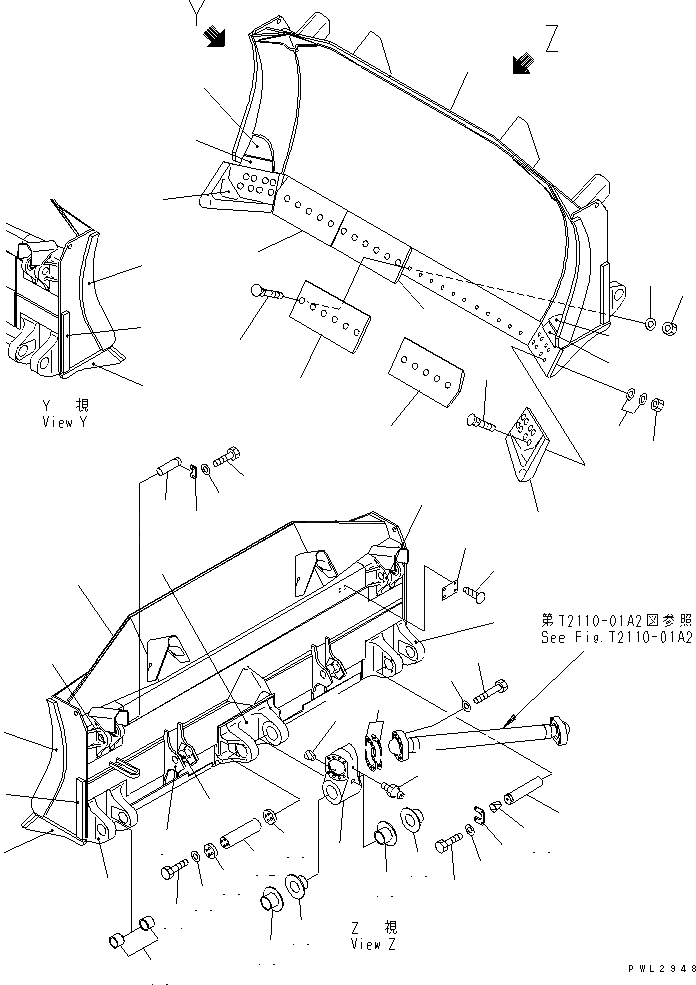 Y

Z

Y 視
View Y

第T2110-01A2図参照
See Fig.T2110-01A2

Z 視
View Z

PWL2948