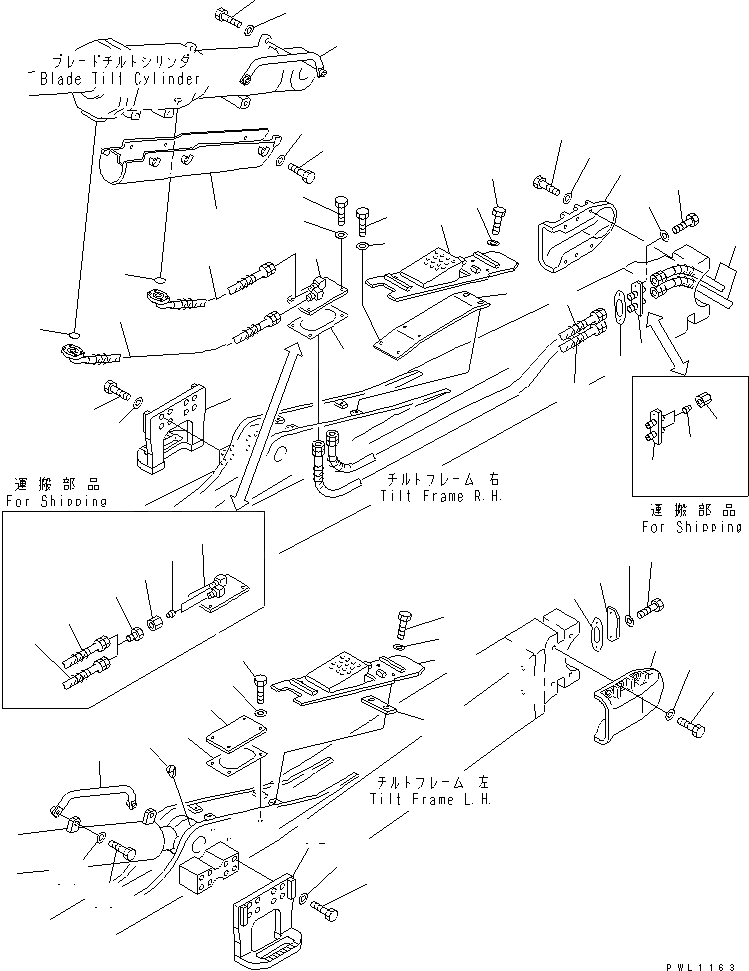 ブレードチルトシリンダ
Blade Tilt Cylinder

運搬部品
For Shipping

チルトフレーム 右
Tilt Frame R.H.

運搬部品
For Shipping

チルトフレーム 左
Tilt Frame L.H.

PWL1163