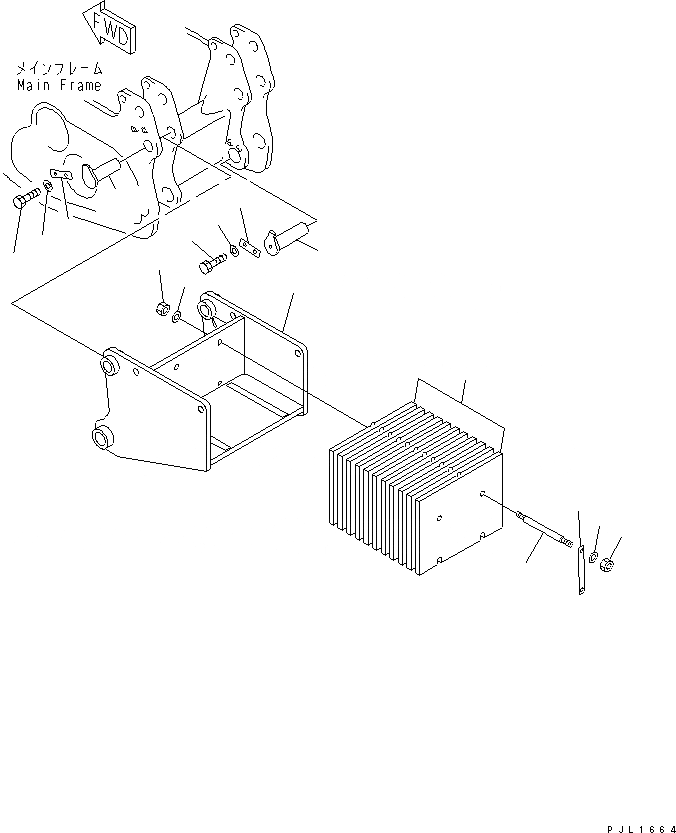 FWD

メインフレーム
Main Frame

PJL1664