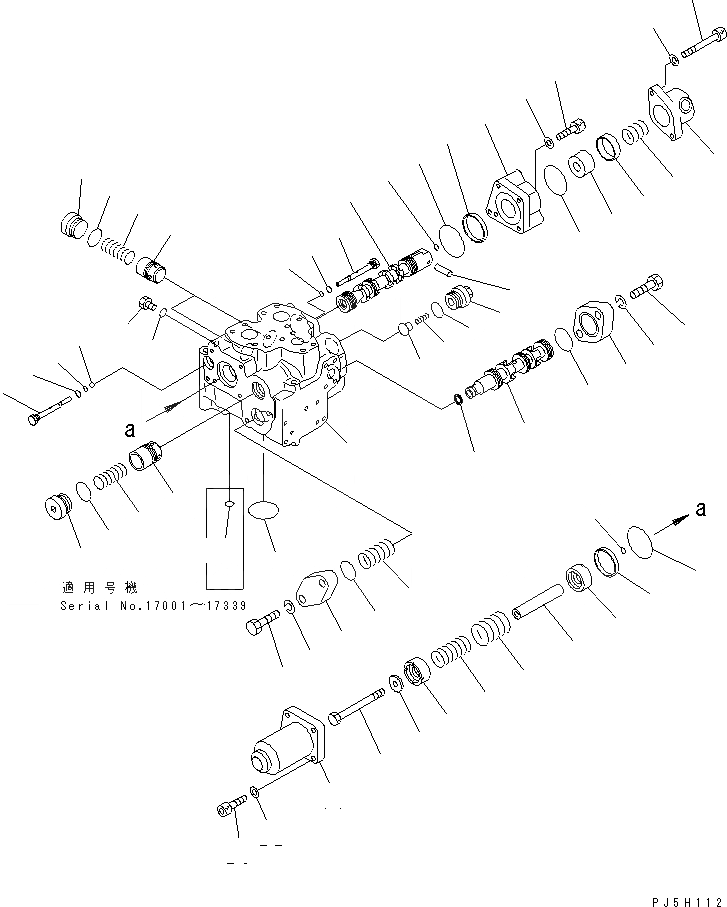 a

a

適用号機
Serial No.17001～17339

PJ5H112