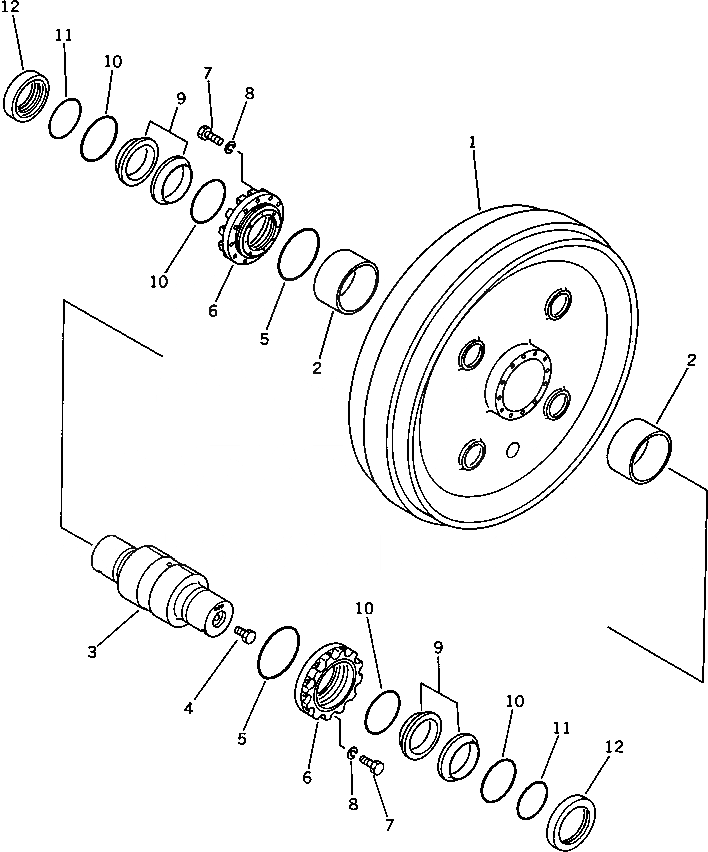 12
11
10
9
7
8
1
10
6
5
2
2
3
4
5
10
9
10
11
12
6
8
7