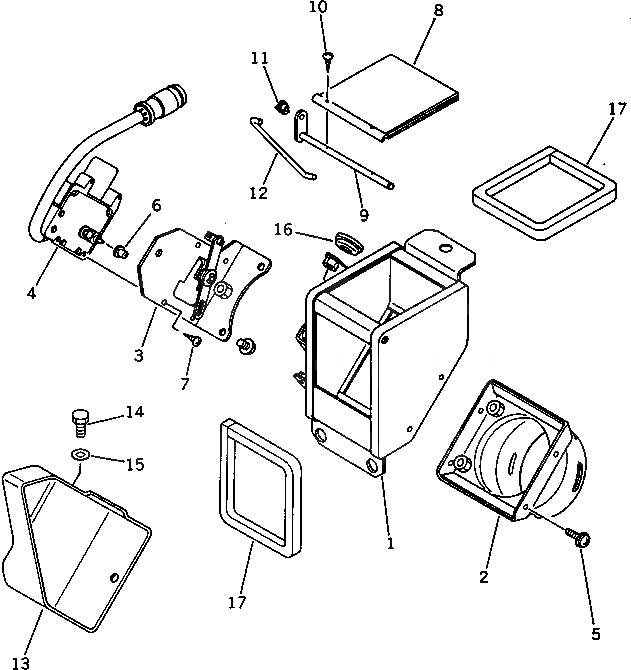 10
8
11
17
12
9
6
16
4
3
7
14
15
1
2
17
5
13