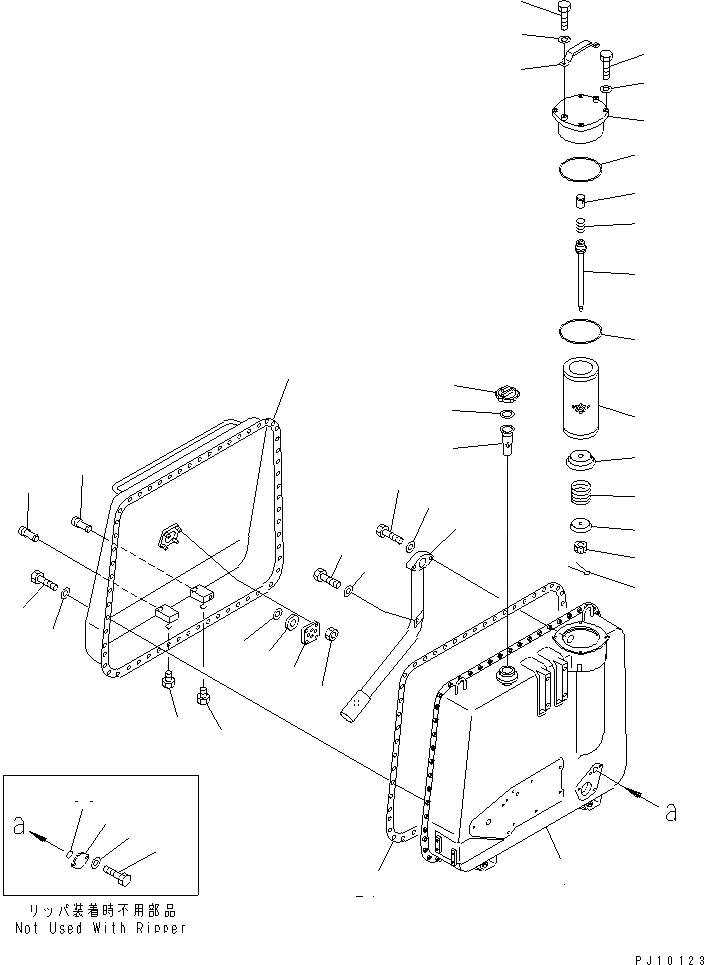 a

a

リッパ装着時不用部品
Not Used With Ripper

PJ10123