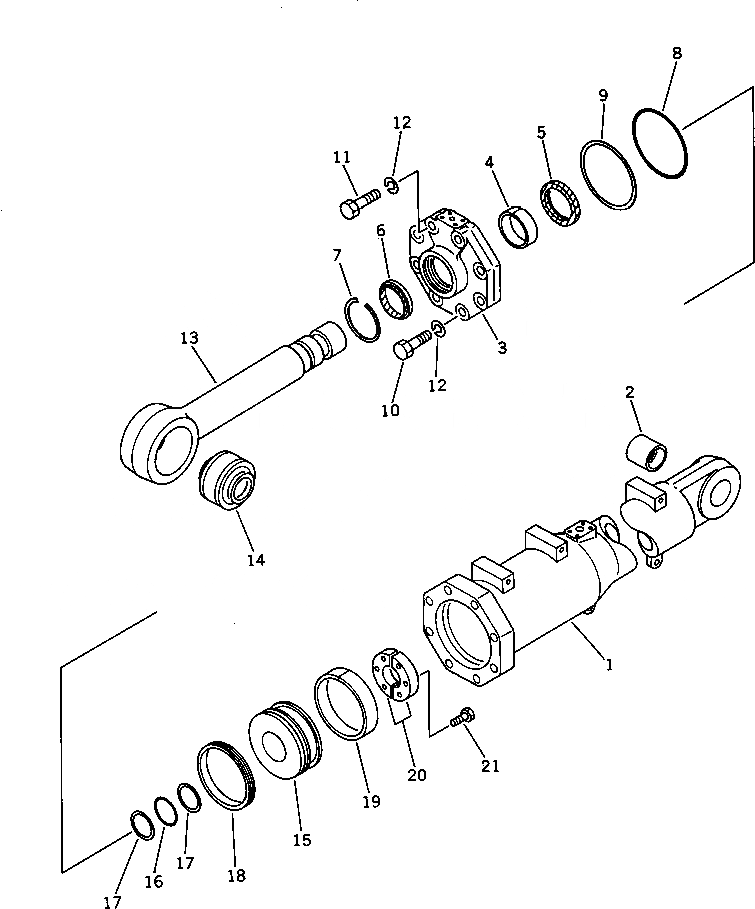 8
9
12
5
11
4
6
7
13
3
12
10
2
14
1
20
21
19
15
18
17
16
17