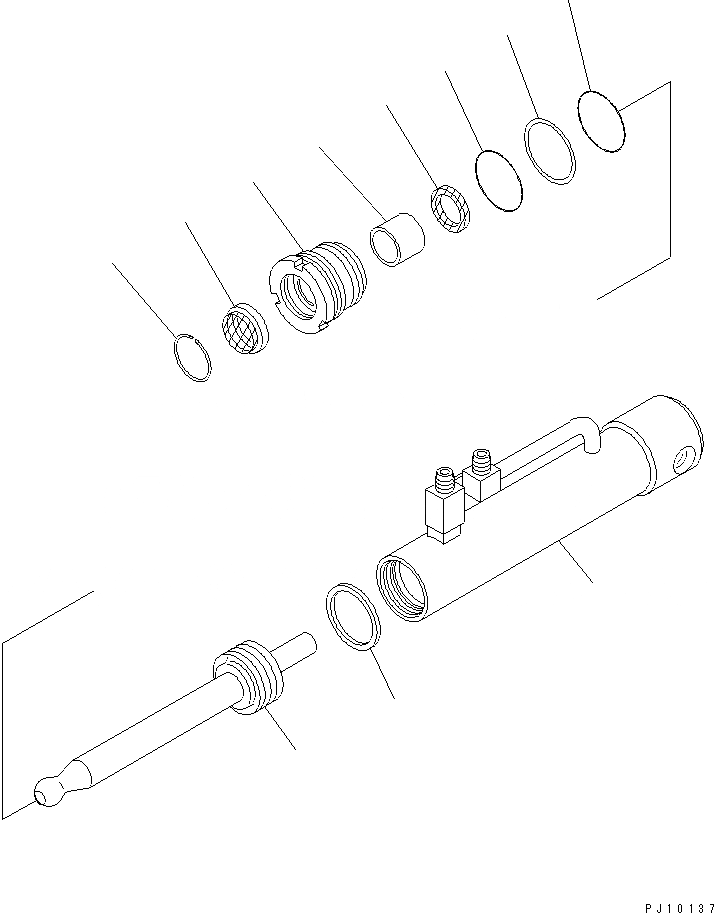 PJ10137