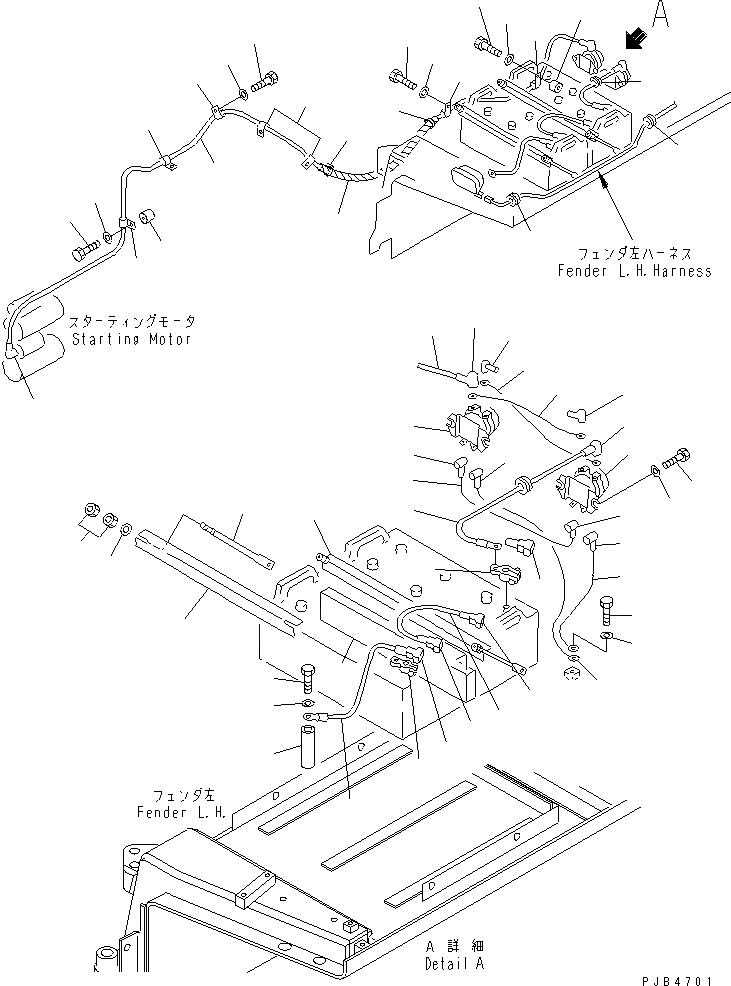 A

フェンダ左ハーネス
Fender L.H.Harness

スターティングモータ
Starting Motor

フェンダ左
Fender L.H.

A 詳細
Detail A

PJB4701