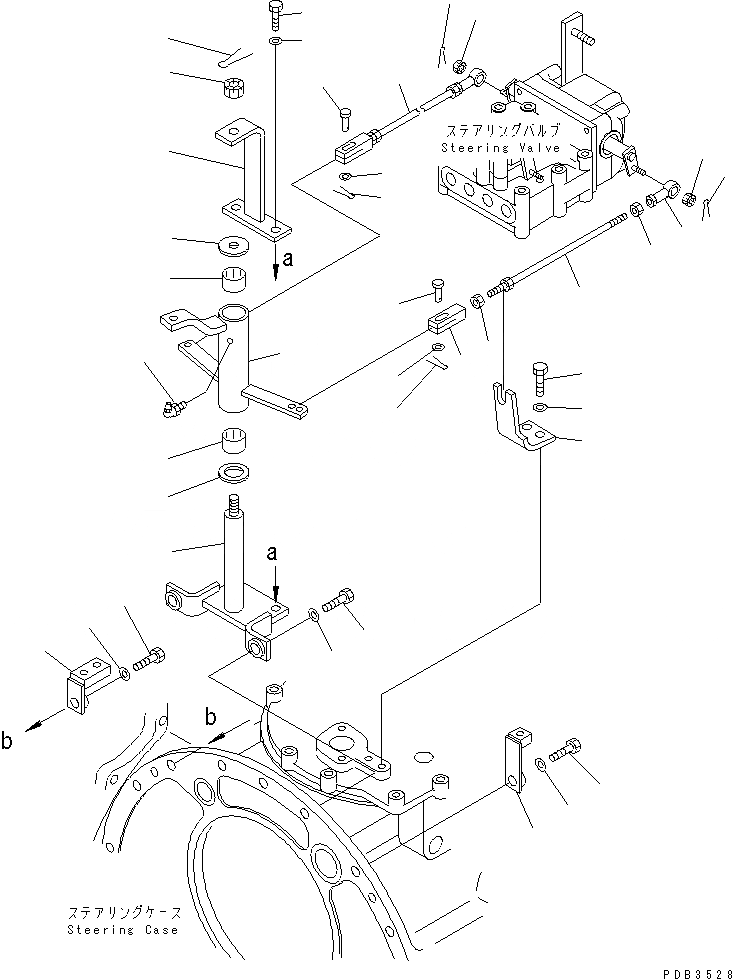 ステアリングバルブ
Steering Valve

a

a

b

b

ステアリングケース
Steering Case

PDB3528