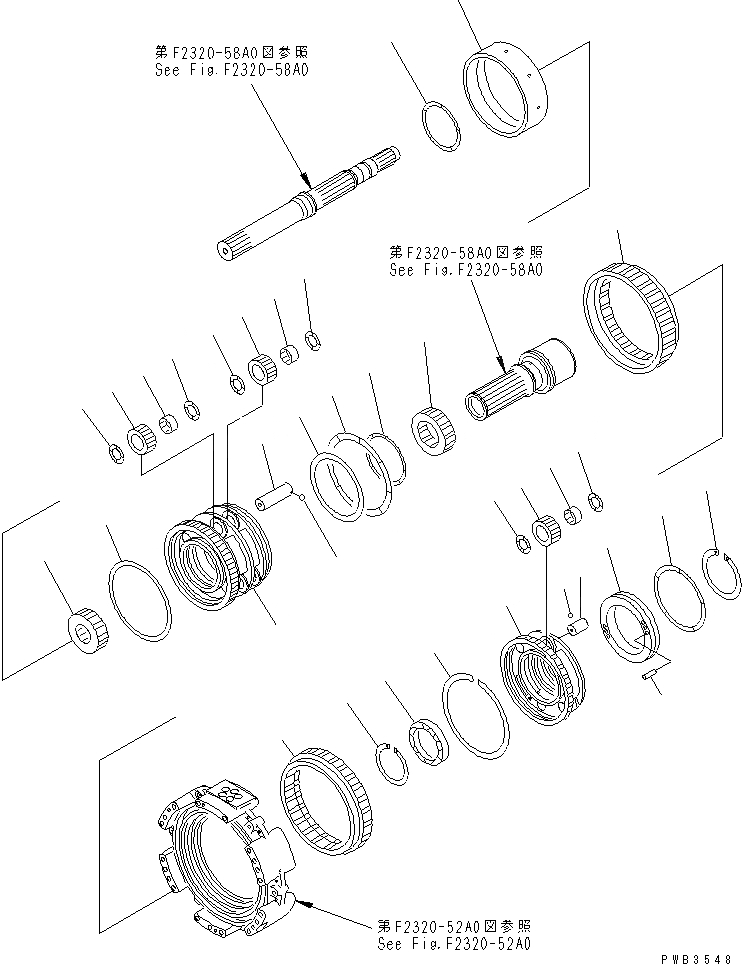 第F2320-58A0図参照
See Fig.F2320-58A0

第F2320-58A0図参照
See Fig.F2320-58A0

第F2320-52A0図参照
See Fig.F2320-52A0

PWB3548