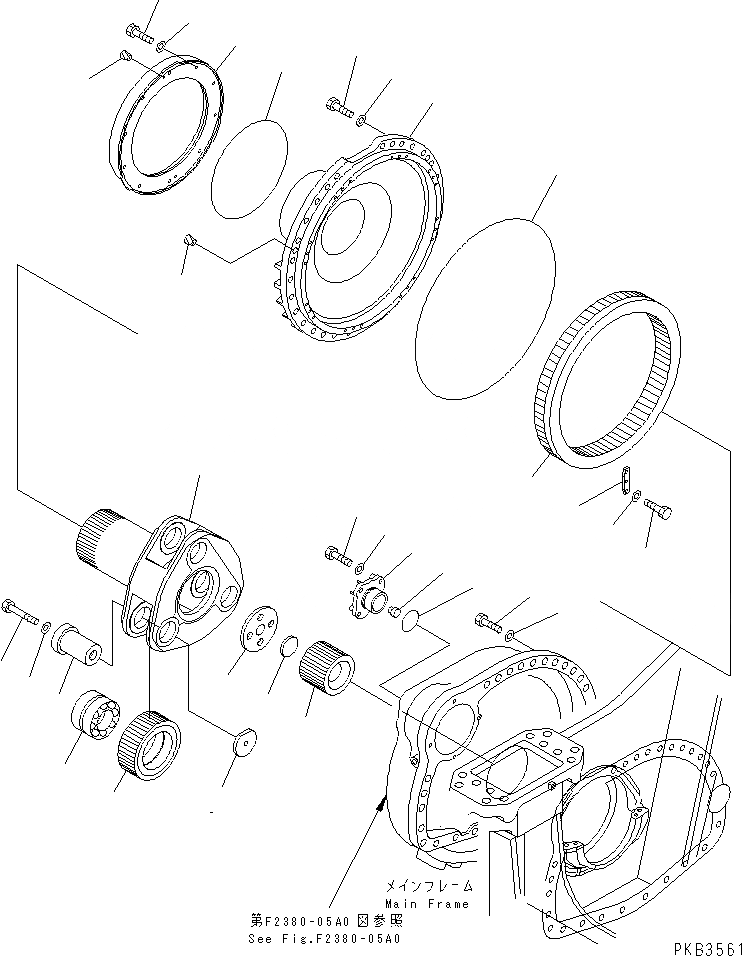 メインフレーム
Main Frame
第F2380-05A0 図参照
See Fig.F2380-05A0
PKB3561