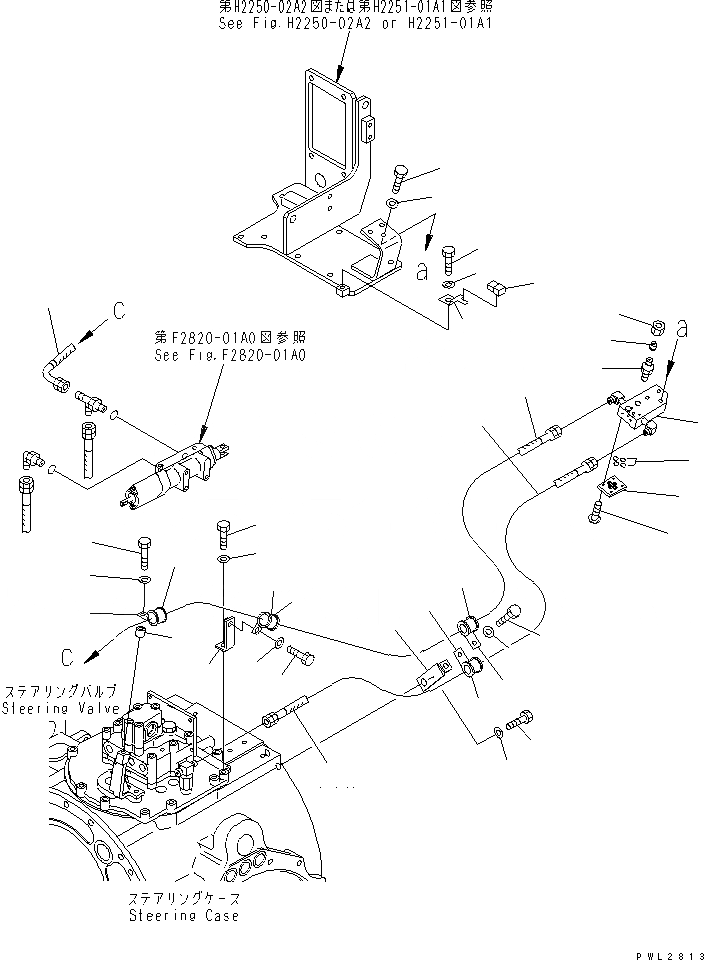 第H2250-02A2図または第H2251-01A1図参照
See Fig.H2250-02A2 or H2251-01A1

a

C

第F2820-01A0図参照
See Fig.F2820-01A0

a

C

ステアリングバルブ
Steering Valve

ステアリングケース
Steering Case

PWL2813