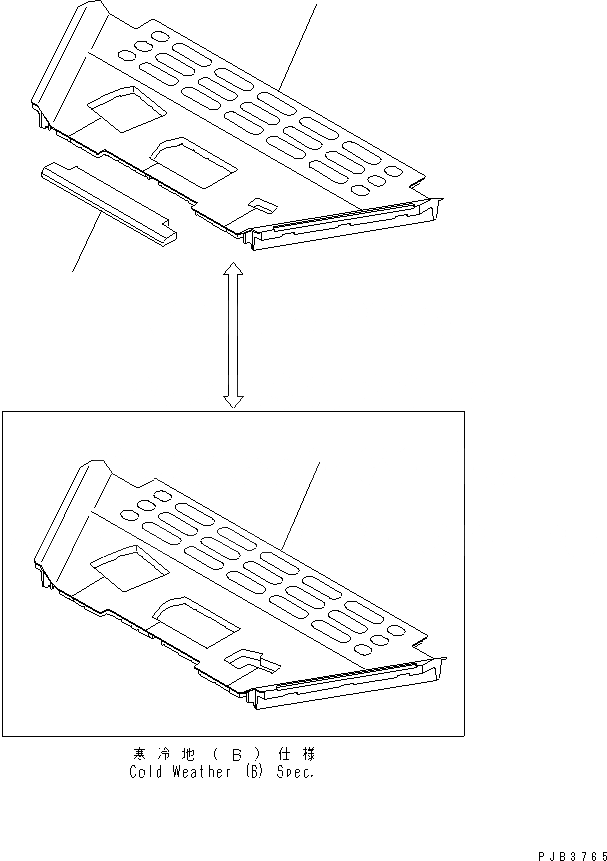 寒冷地（B）仕様
Cold Weather (B) Spec.

PJB3765