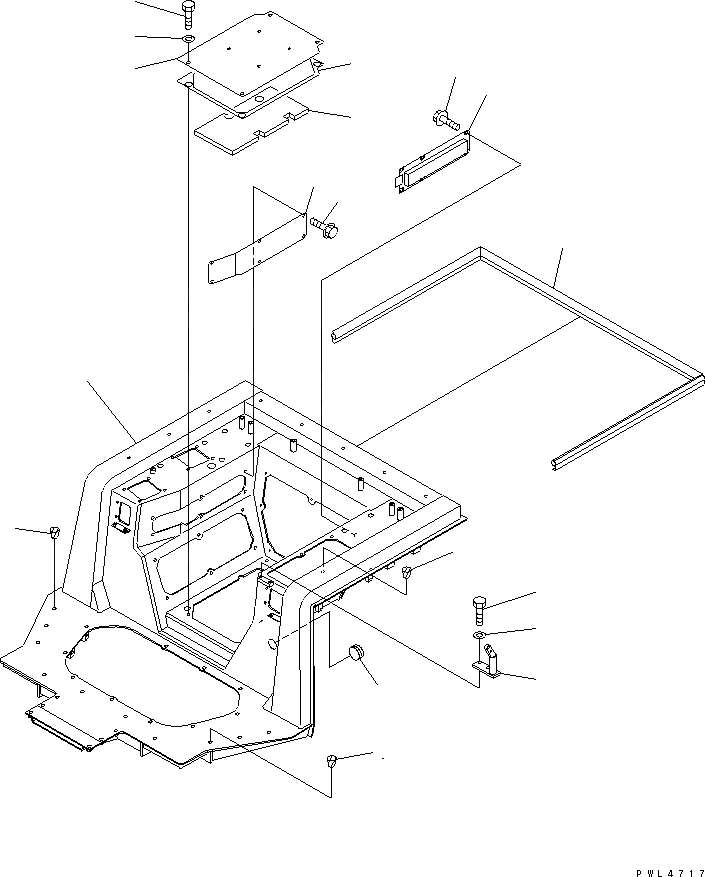 PWL4717