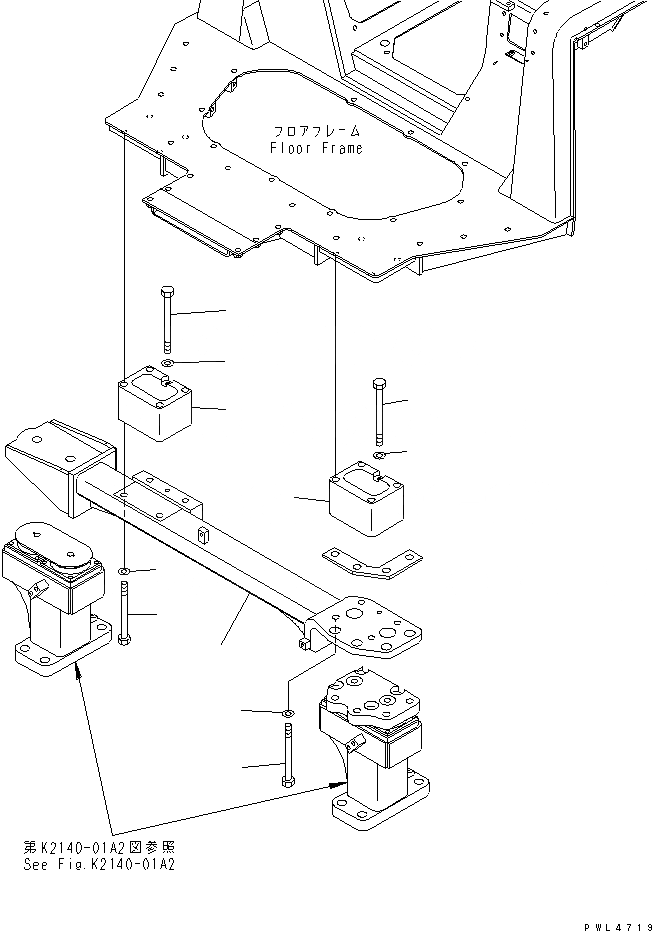 フロアフレーム
Floor Frame

第K2140-01A2図参照
See Fig.K2140-01A2

PWL4719