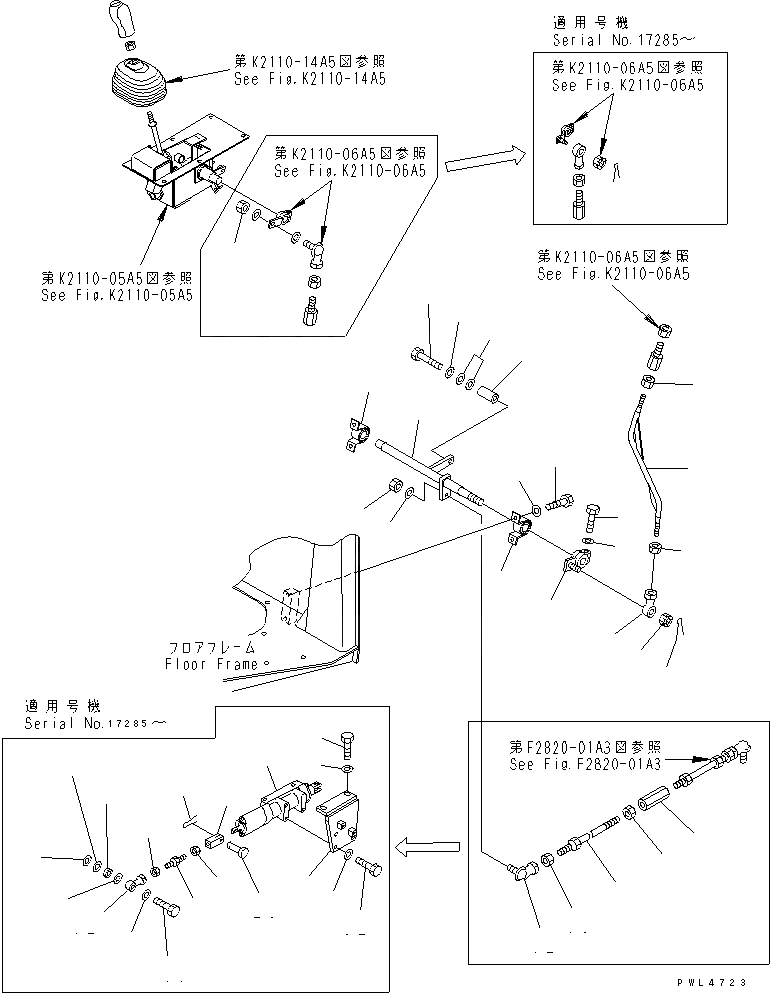 第K2110-14A5図参照
See Fig.K2110-14A5

適用号機
Serial No.17285～

第K2110-06A5図参照
See Fig.K2110-06A5

第K2110-06A5図参照
See Fig.K2110-06A5

第K2110-05A5図参照
See Fig.K2110-05A5

第K2110-06A5図参照
See Fig.K2110-06A5

フロアフレーム
Floor Frame

適用号機
Serial No.17285～

第F2820-01A3図参照
See Fig.F2820-01A3

PWL4723