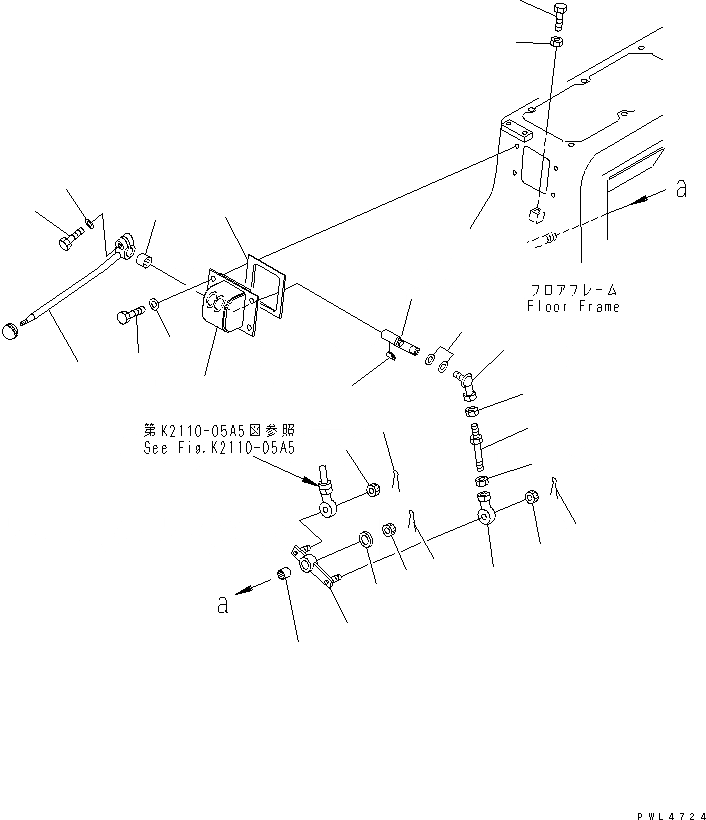 a

フロアフレーム
Floor Frame

第K2110-05A5図参照
See Fig.K2110-05A5

a

PWL4724