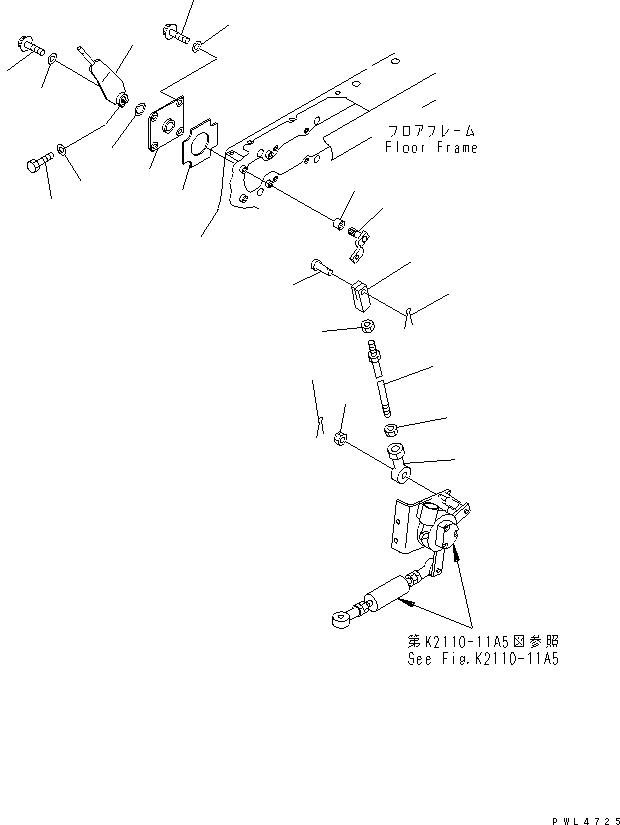 フロアフレーム
Floor Frame

第K2110-11A5図参照
See Fig.K2110-11A5

PWL4725