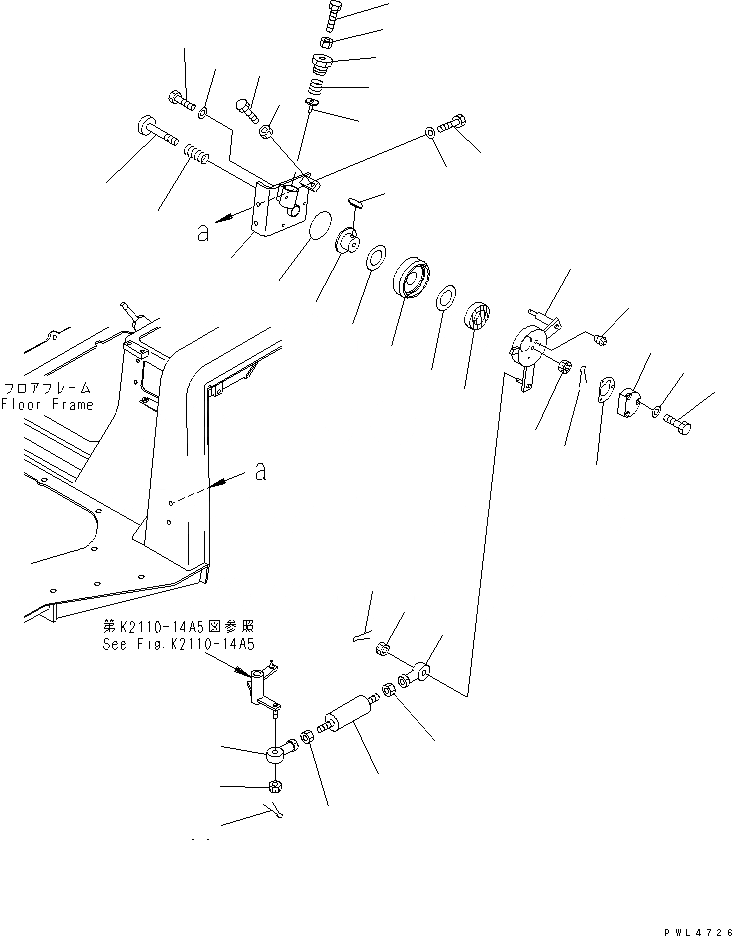 a

フロアフレーム
Floor Frame

a

第K2110-14A5図参照
See Fig.K2110-14A5

PWL4726