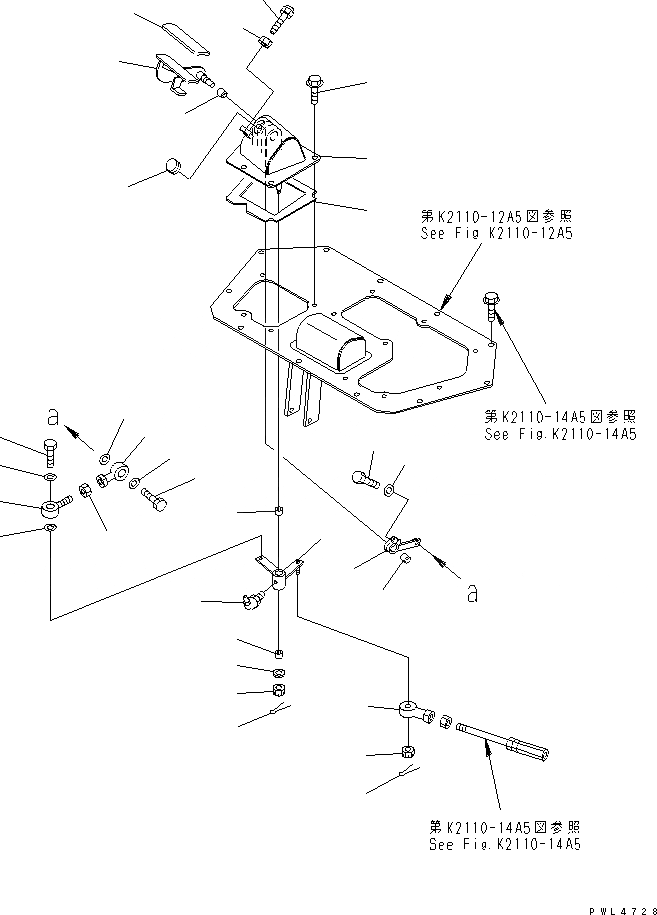 第K2110-12A5図参照
See Fig K2110-12A5

第K2110-14A5図参照
See Fig.K2110-14A5

a

a

第K2110-14A5図参照
See Fig.K2110-14A5

PWL4728