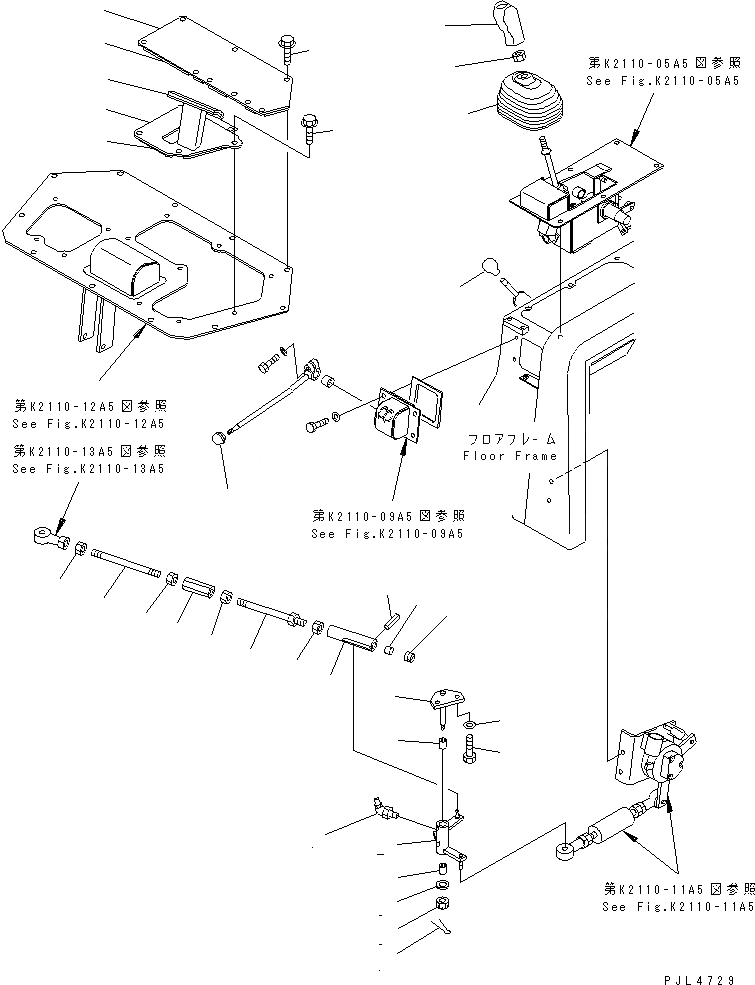 第K2110-05A5図参照
See Fig.K2110-05A5

第K2110-12A5図参照
See Fig.K2110-12A5

第K2110-13A5図参照
See Fig.K2110-13A5

フロアフレーム
Floor Frame

第K2110-09A5図参照
See Fig.K2110-09A5

第K2110-11A5図参照
See Fig.K2110-11A5

PJL4729