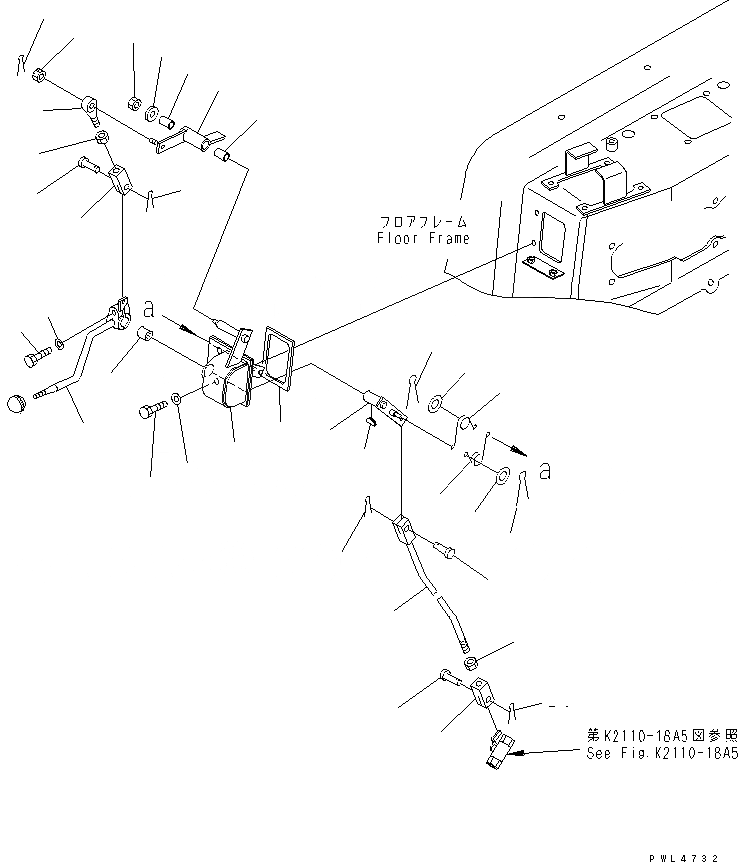 フロアフレーム
Floor Frame

a

a

第K2110-18A5図参照
See Fig.K2110-18A5

PWL4732