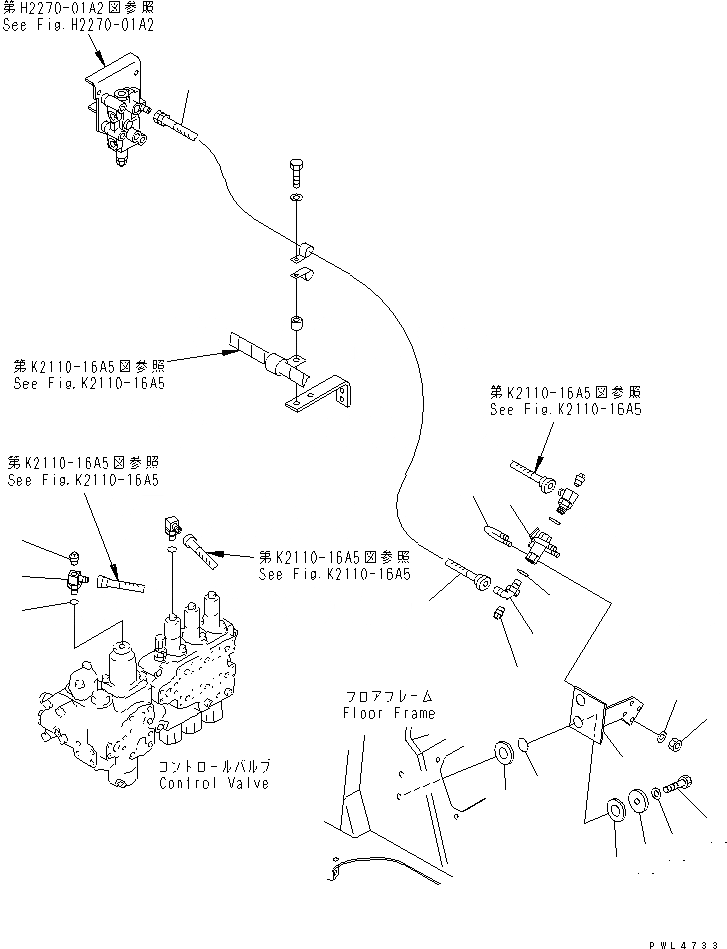 第H2270-01A2図参照
See Fig.H2270-01A2

第K2110-16A5図参照
See Fig.K2110-16A5

第K2110-16A5図参照
See Fig.K2110-16A5

第K2110-16A5図参照
See Fig.K2110-16A5

第K2110-16A5図参照
See Fig.K2110-16A5

フロアフレーム
Floor Frame

コントロールバルブ
Control Valve

PWL4733